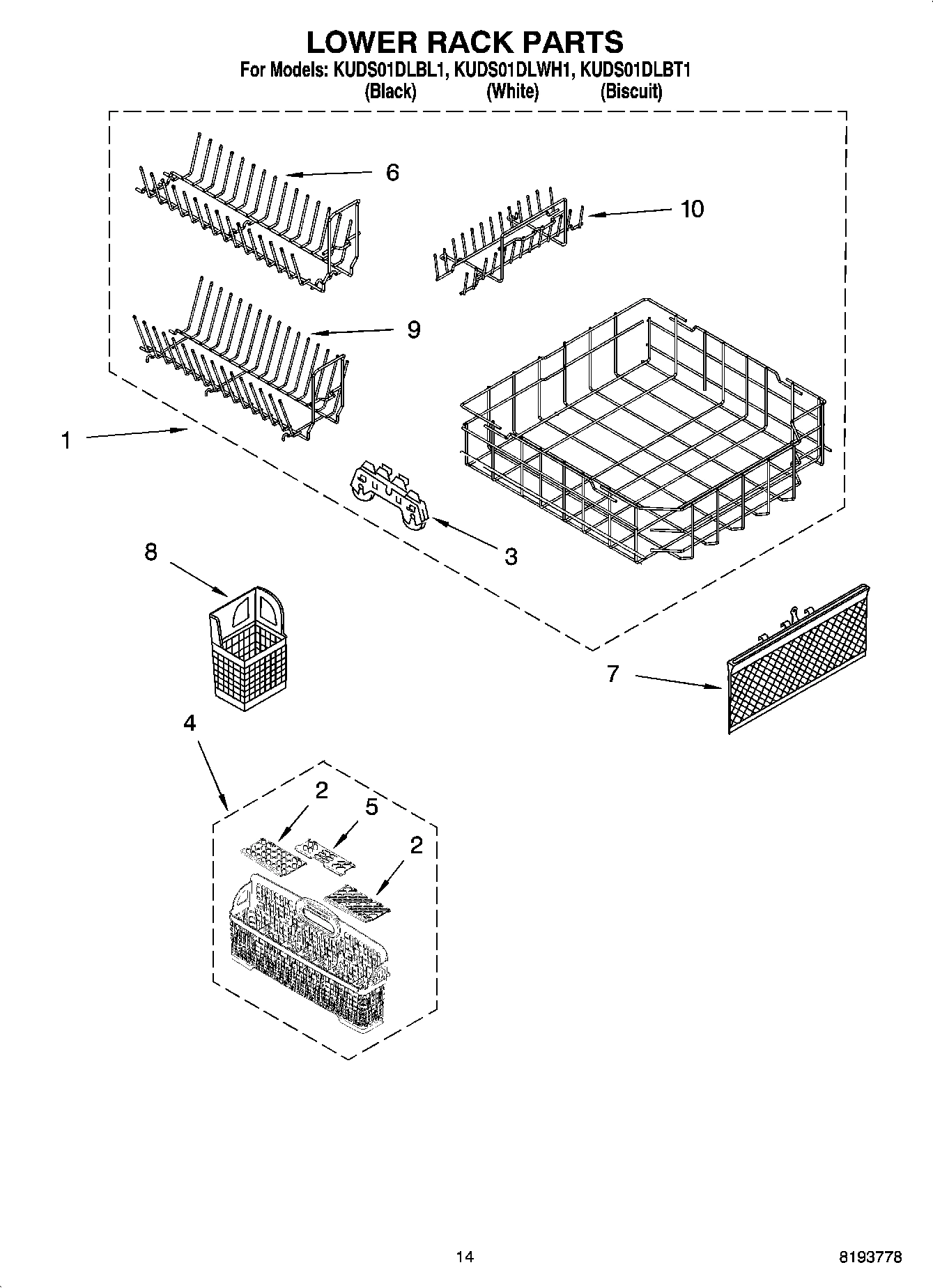 LOWER RACK PARTS
For Models: KUDS01DLBL1, KUDS01DLWH1, KUDS01DLBT1
(Black) (White) (Biscuit)

6
10
9
1
3
8
7
4
2
5
2

14
8193778