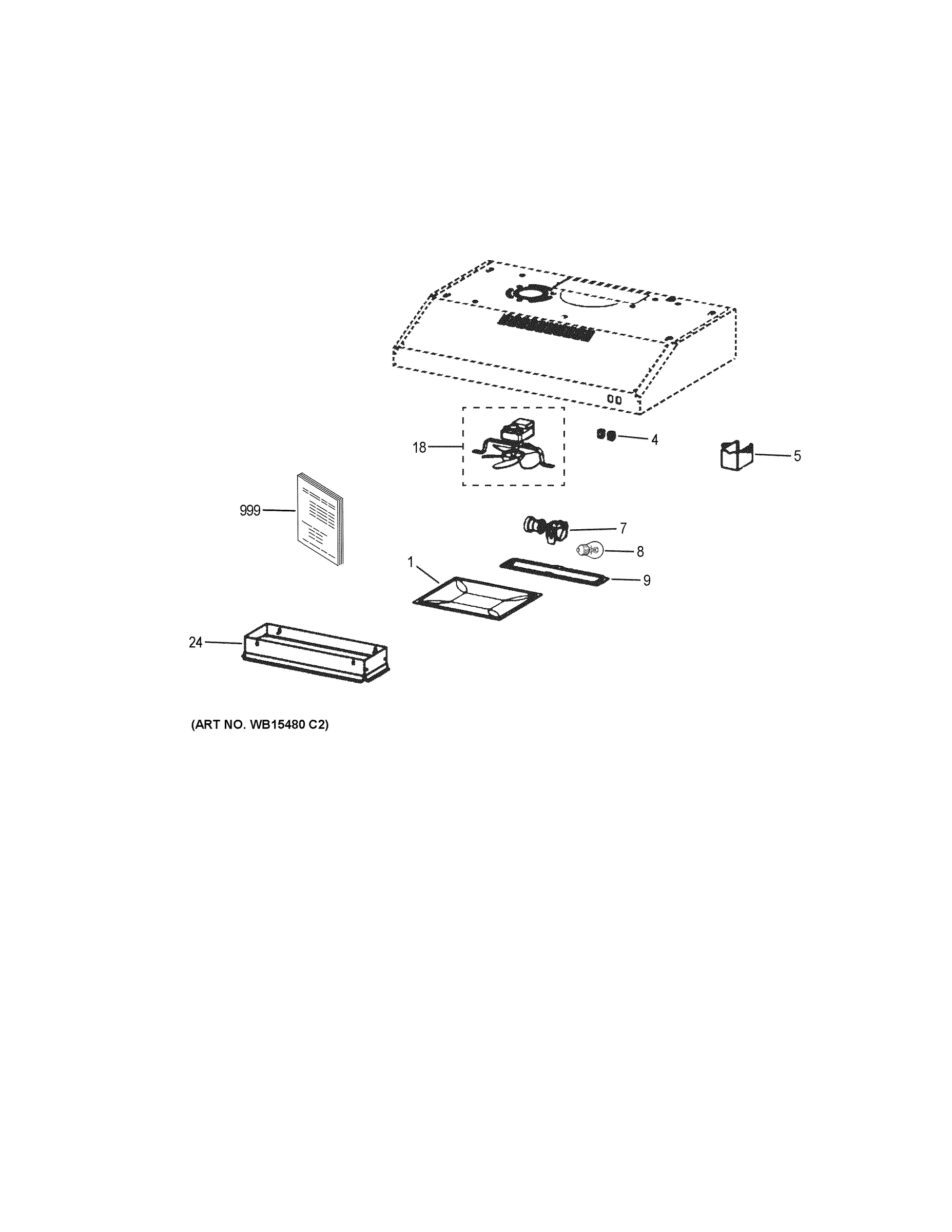 18
4
5
999
7
8
1
9
24
(ART NO. WB15480 C2)