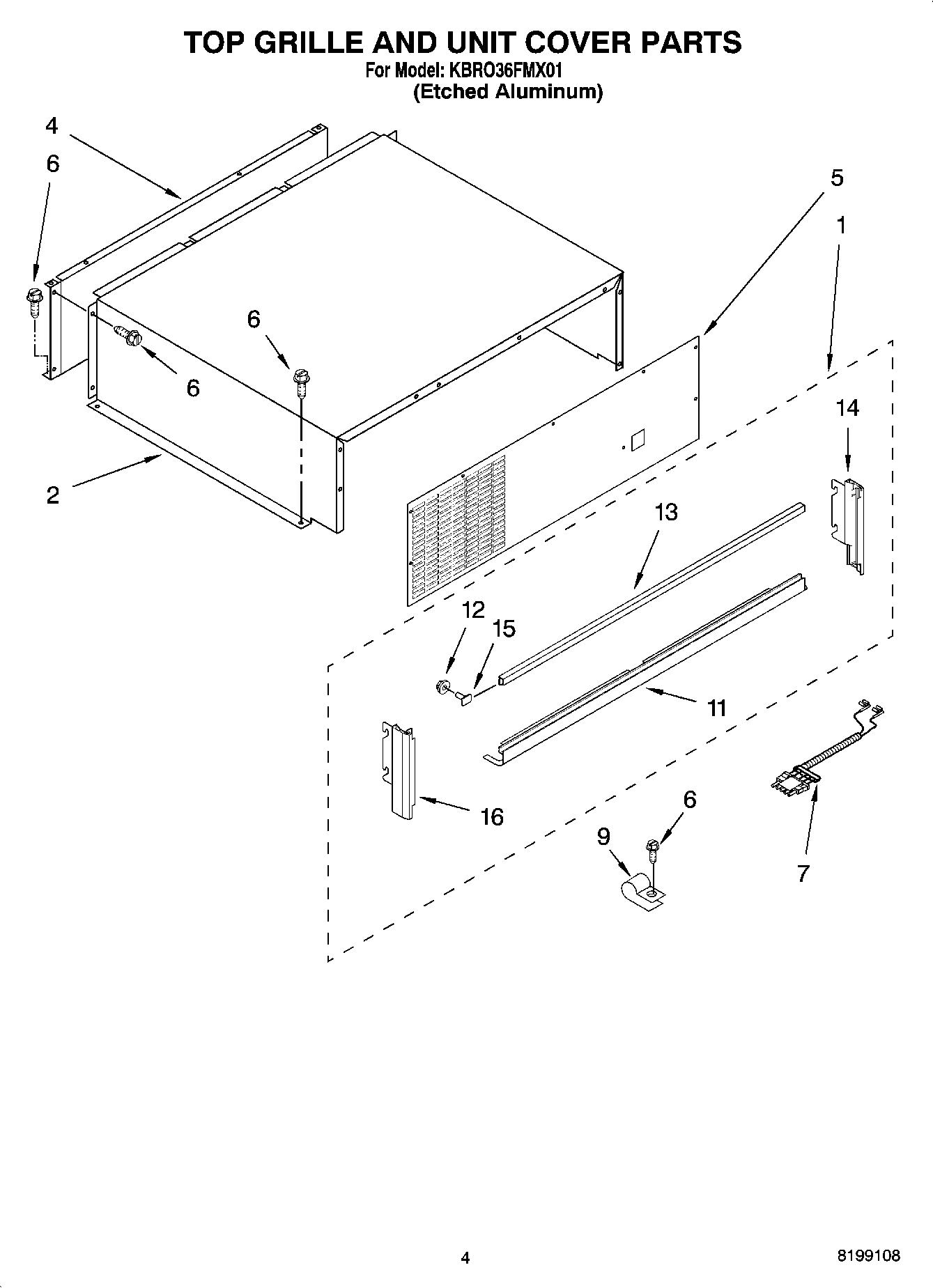 TOP GRILLE AND UNIT COVER PARTS
For Model: KBRO36FMX01
(Etched Aluminum)

4
6
5
1
6
6
14
2
13
12
15
11
16
6
9
7

4

8199108