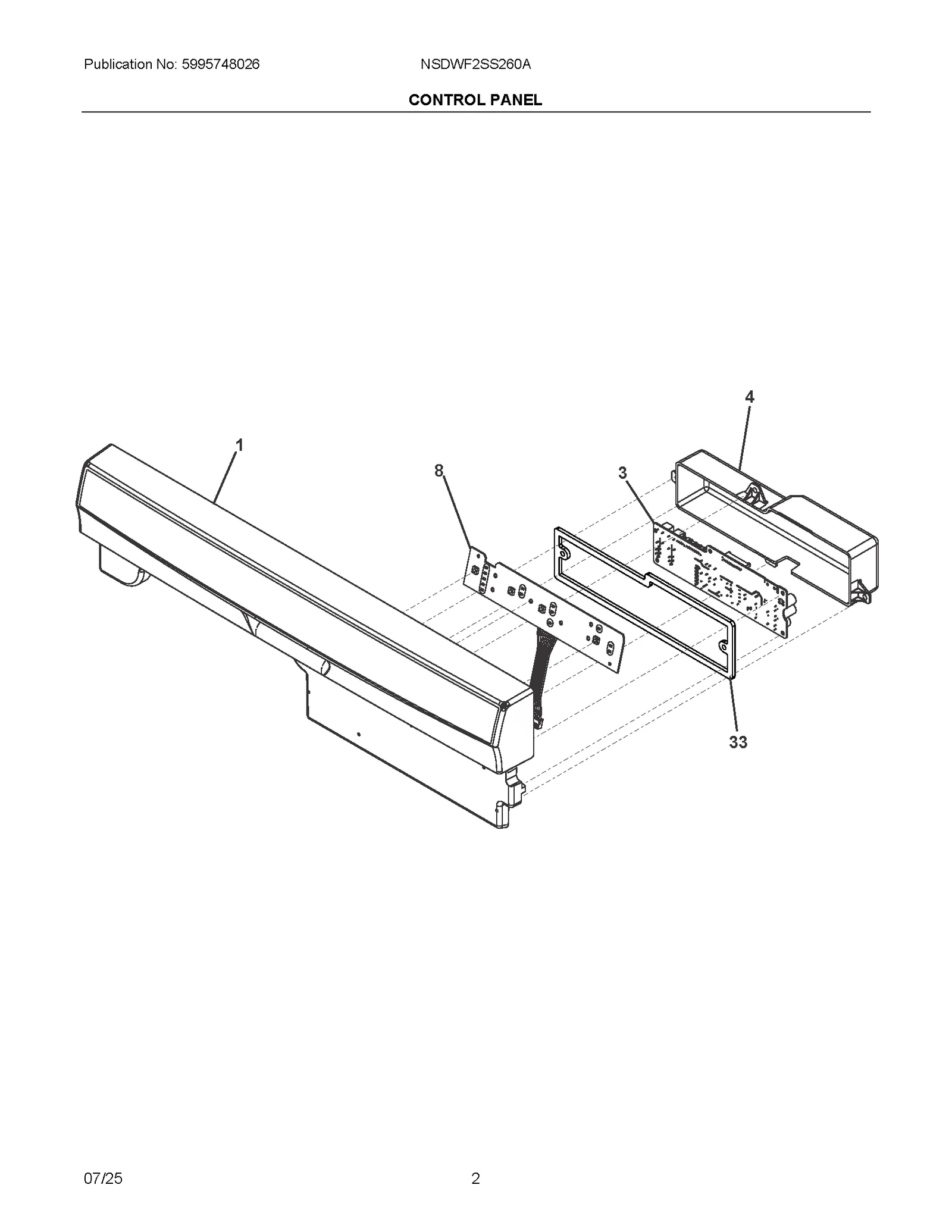 Publication No: 5995748026 NSDWF2SS260A

CONTROL PANEL

4

1

8

3

33

07/25 2