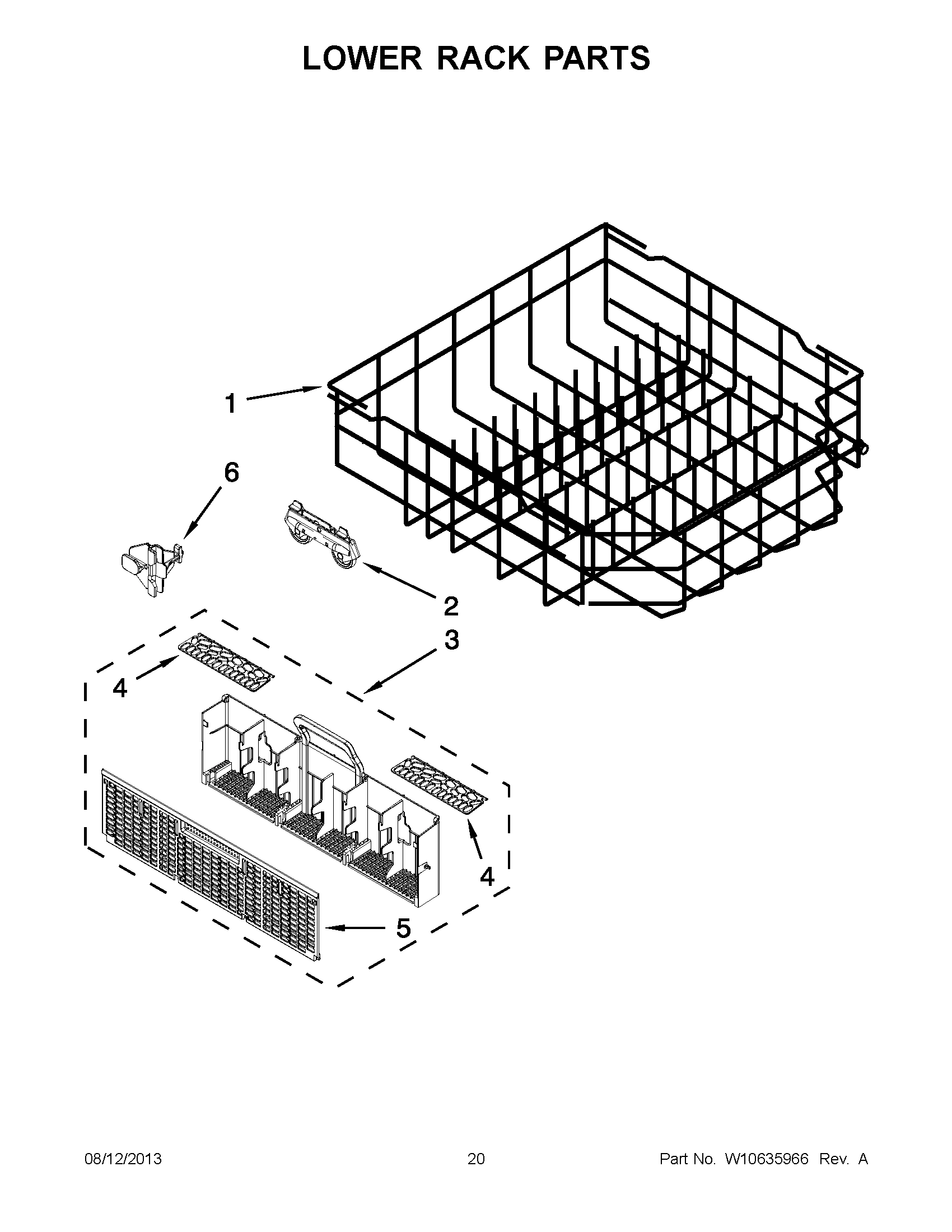 LOWER RACK PARTS

1

6

2

3

4

4

5

08/12/2013

20

Part No. W10635966 Rev. A