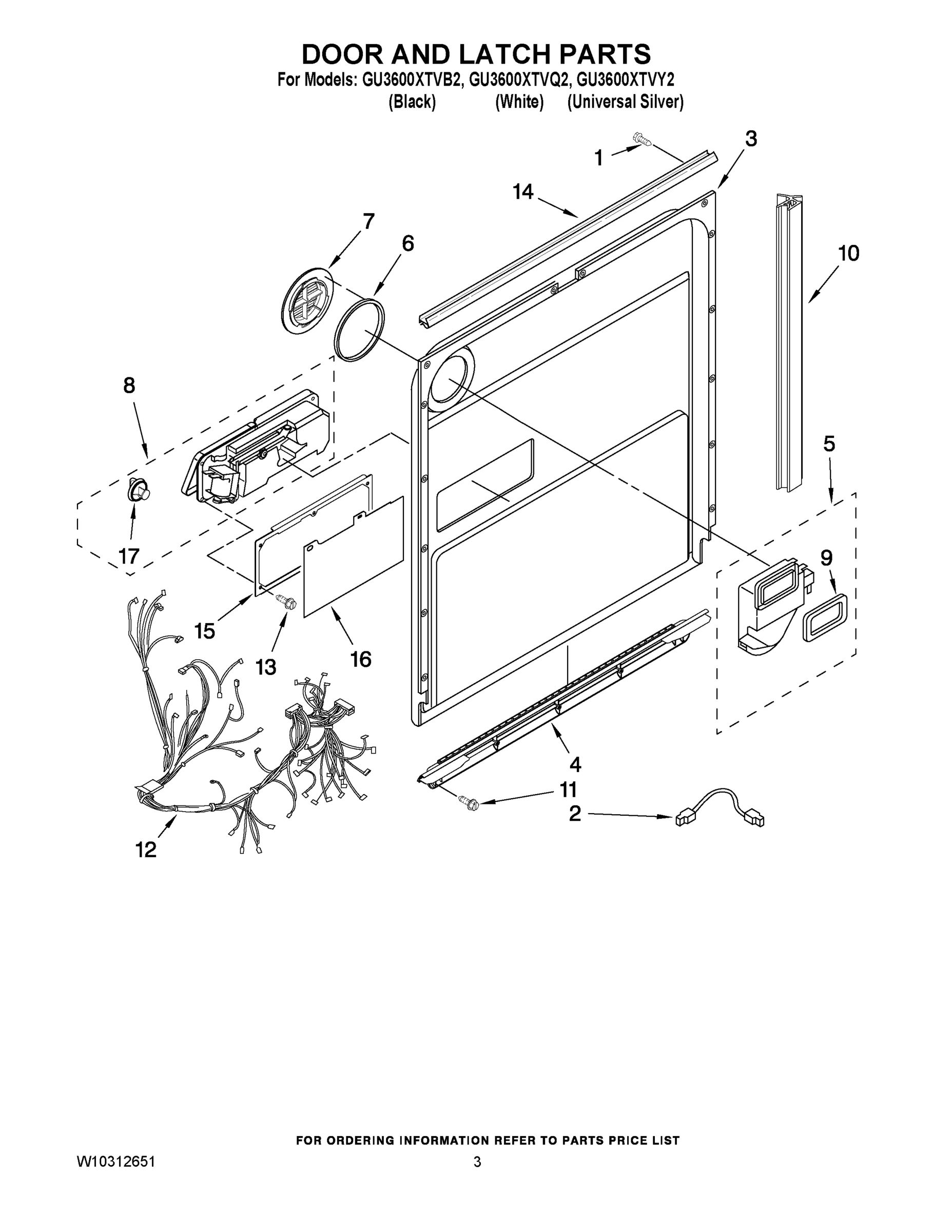 DOOR AND LATCH PARTS

For Models: GU3600XTVB2, GU3600XTVQ2, GU3600XTVY2
(Black) (White) (Universal Silver)

1
3
14
7
6
10
8
5
17
9
15
13
16
4
11
2
12

FOR ORDERING INFORMATION REFER TO PARTS PRICE LIST

W10312651
3