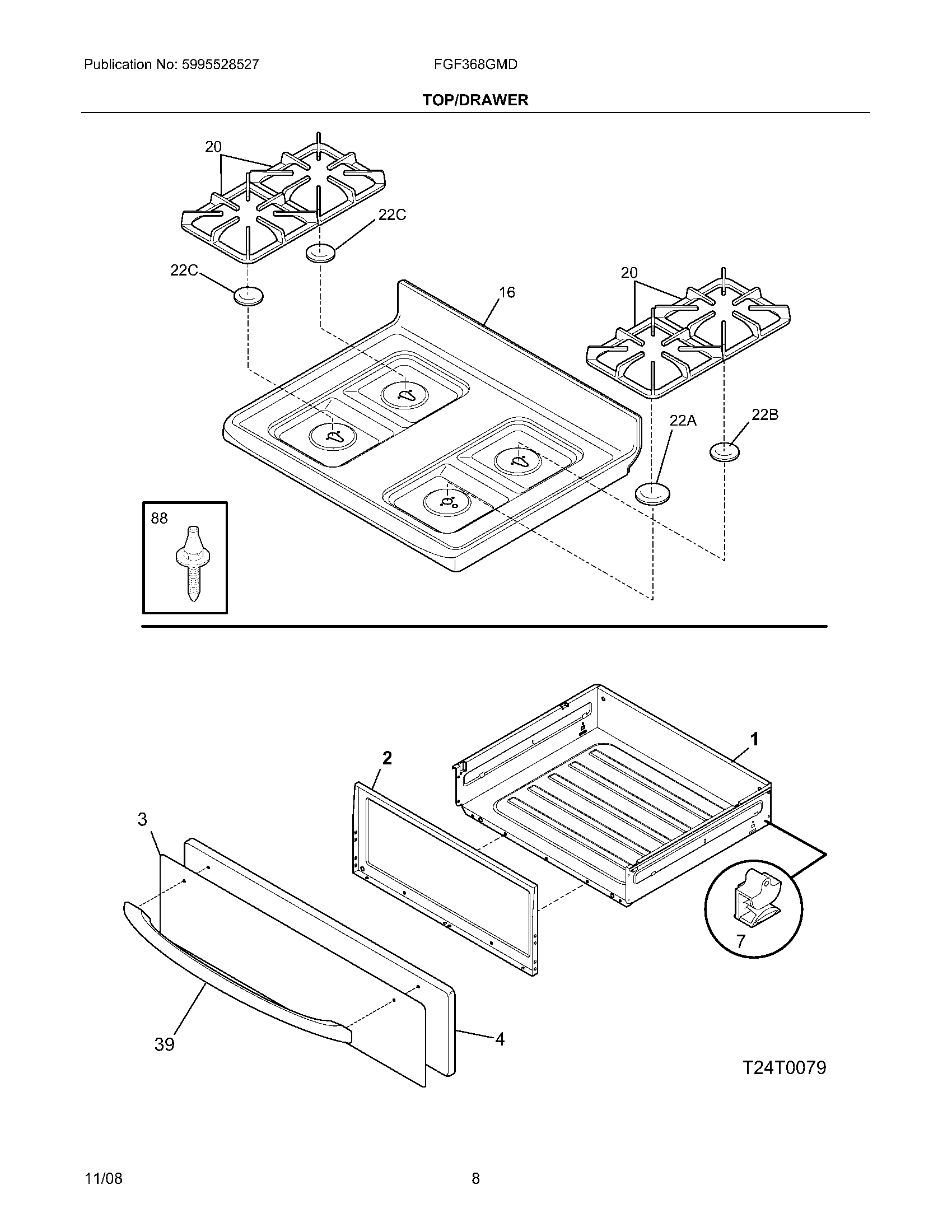 Publication No: 5995528527

FGF368GMD

TOP/DRAWER

20

22C

22C

16

20

22A

22B

88

1

2

3

7

39

4

T24T0079

11/08

8