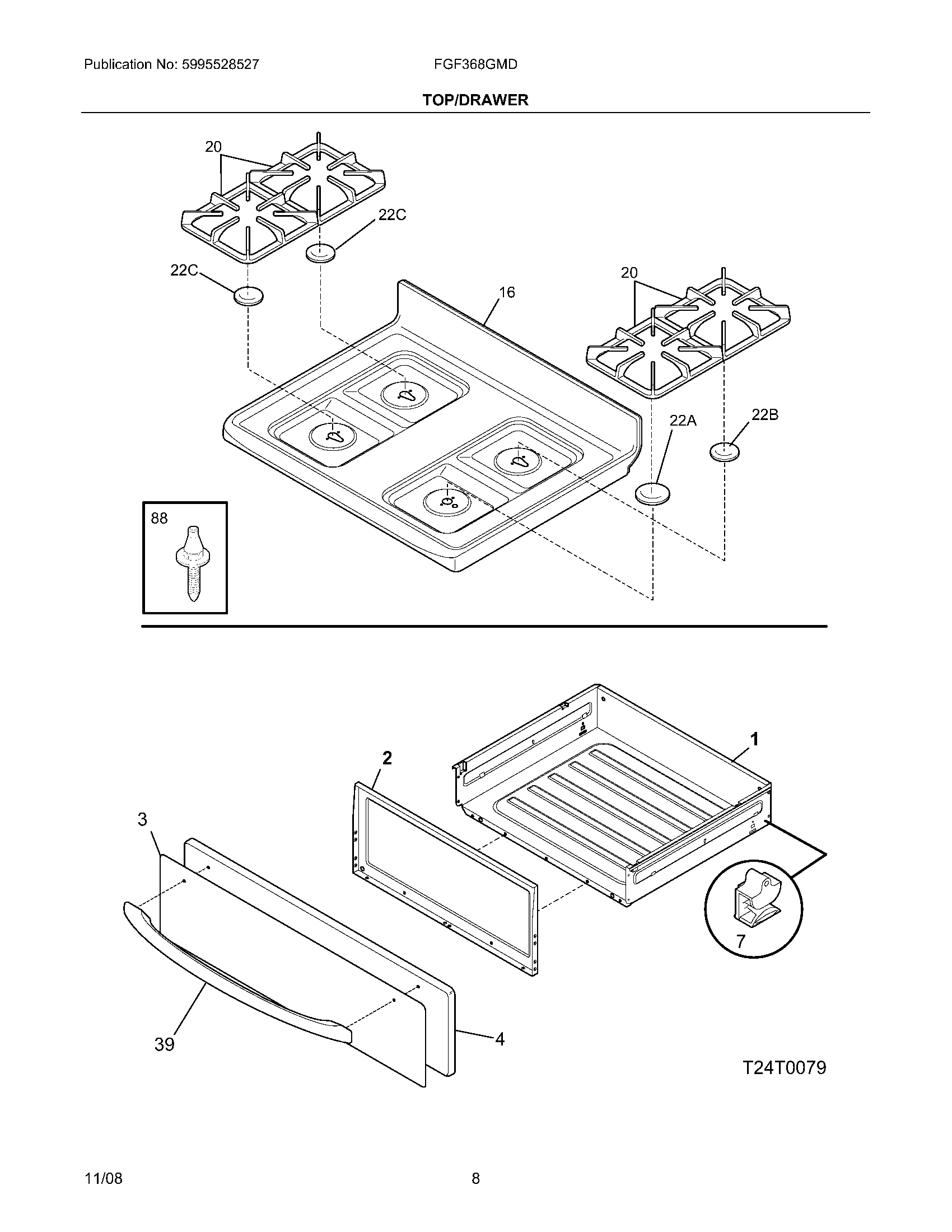 Publication No: 5995528527

FGF368GMD

TOP/DRAWER

20

22C

22C

16

20

22A

22B

88

1

2

3

7

39

4

T24T0079

11/08

8