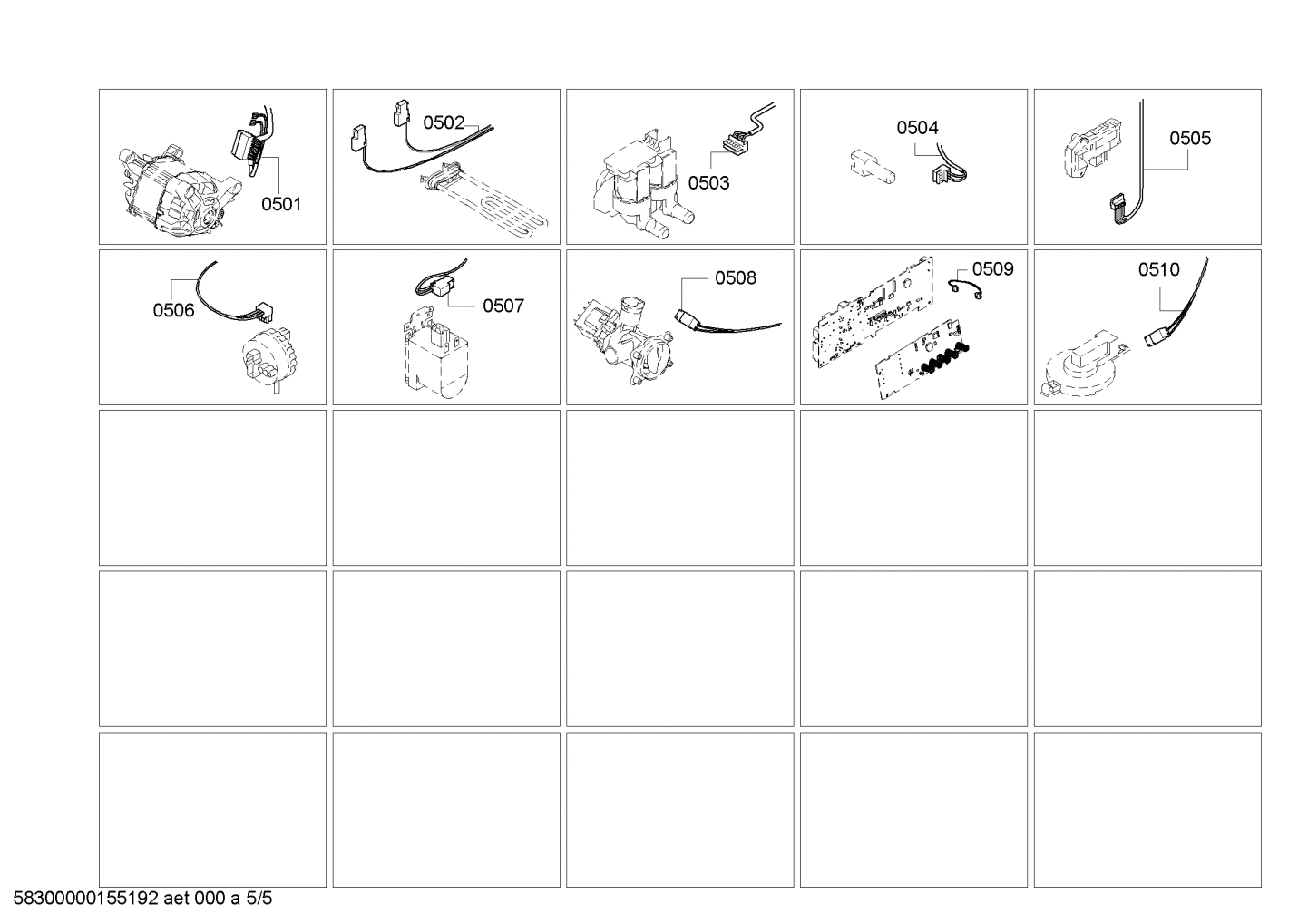 0501

0502

0503

0504

0505

0506

0507

0508

0509

0510

58300000155192 aet 000 a 5/5