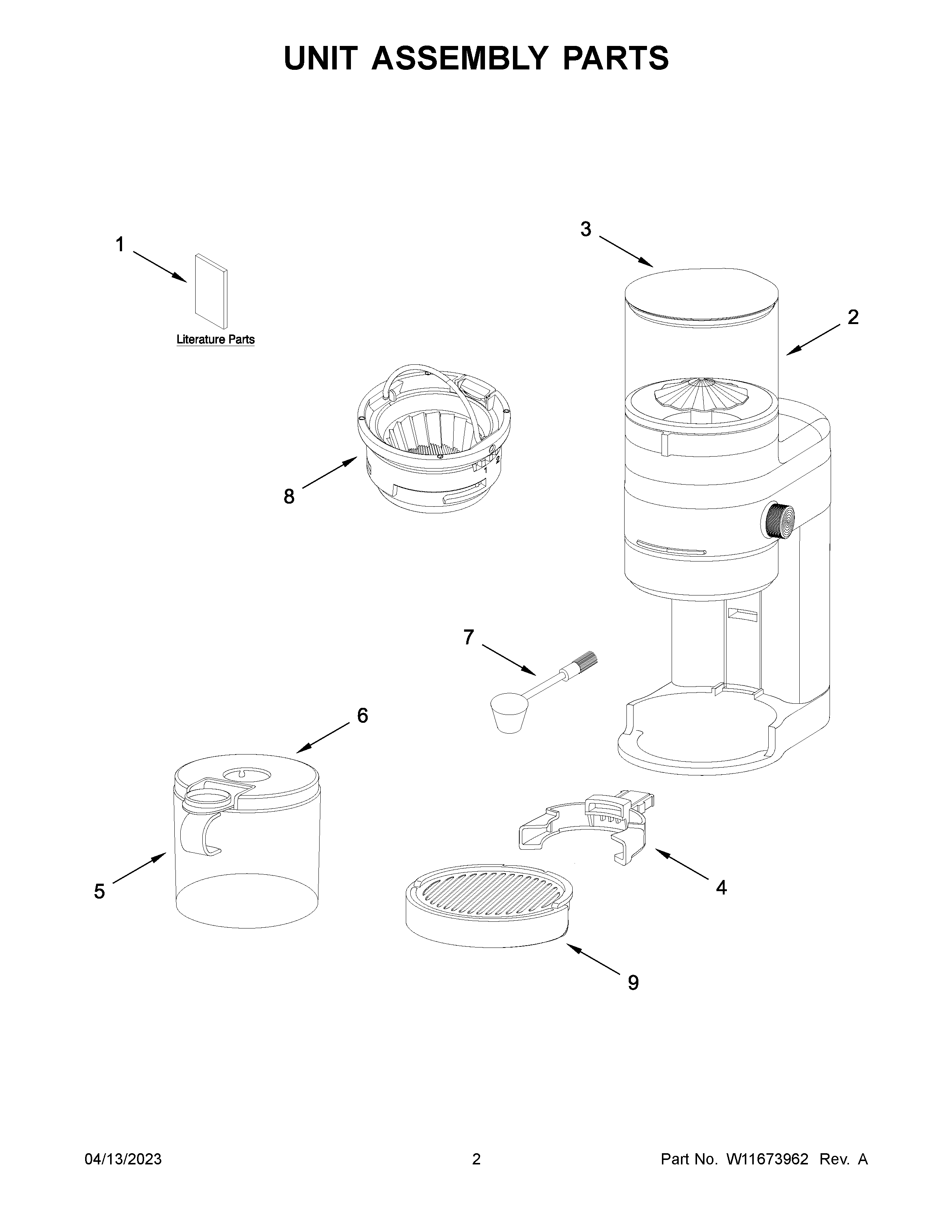 UNIT ASSEMBLY PARTS

1

Literature Parts

3

2

8

1 2

7

6

5

4

9

04/13/2023 2 Part No. W11673962 Rev. A