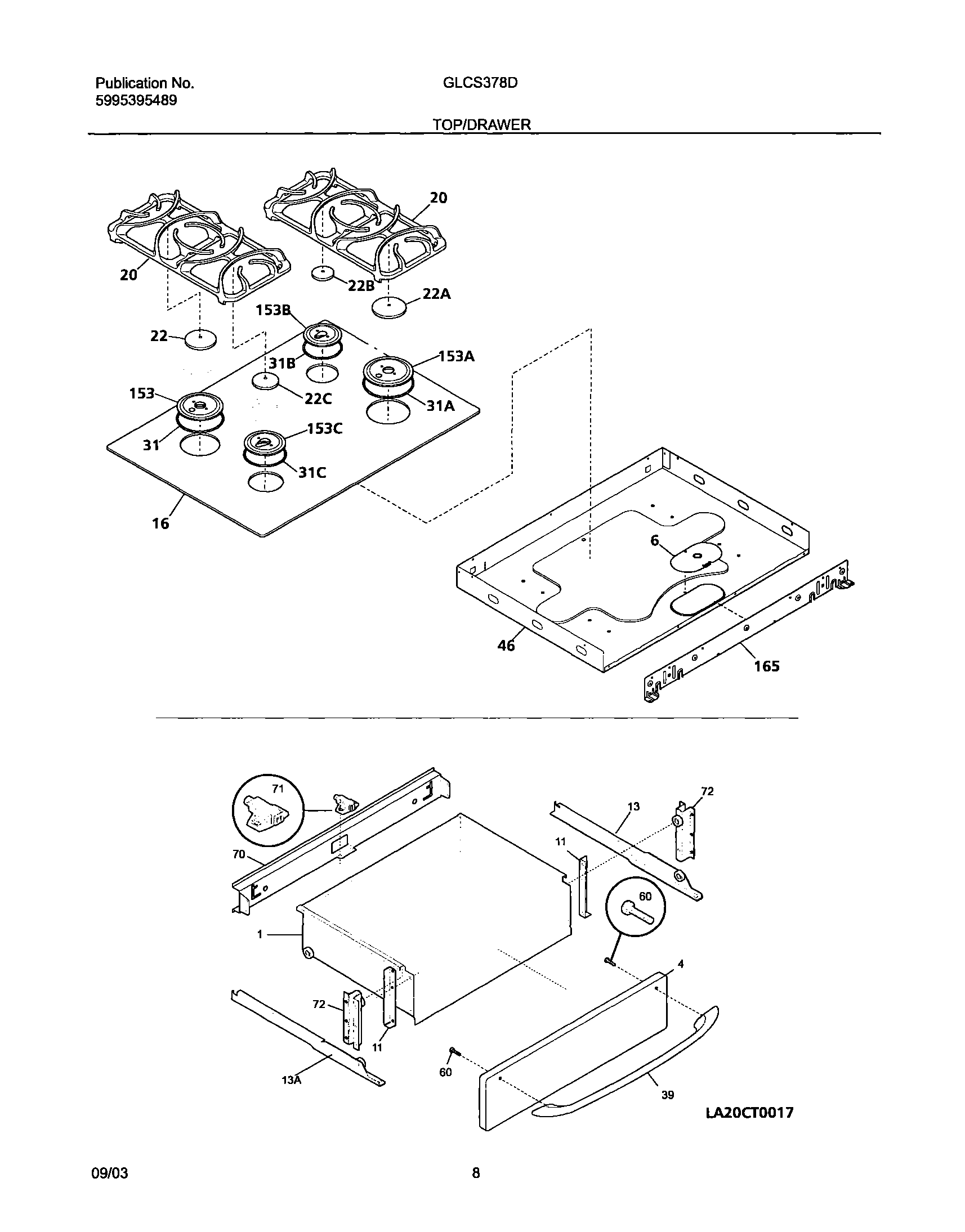 Publication No.
5995395489

GLCS378D

TOP/DRAWER

20
20
22B
22A
153B
22
31B
153A
153
22C
31A
153C
31
31C
16
6
46
165

71
72
13
70
11
60
1
4
72
11
13A
60
39
LA20CT0017

09/03

8