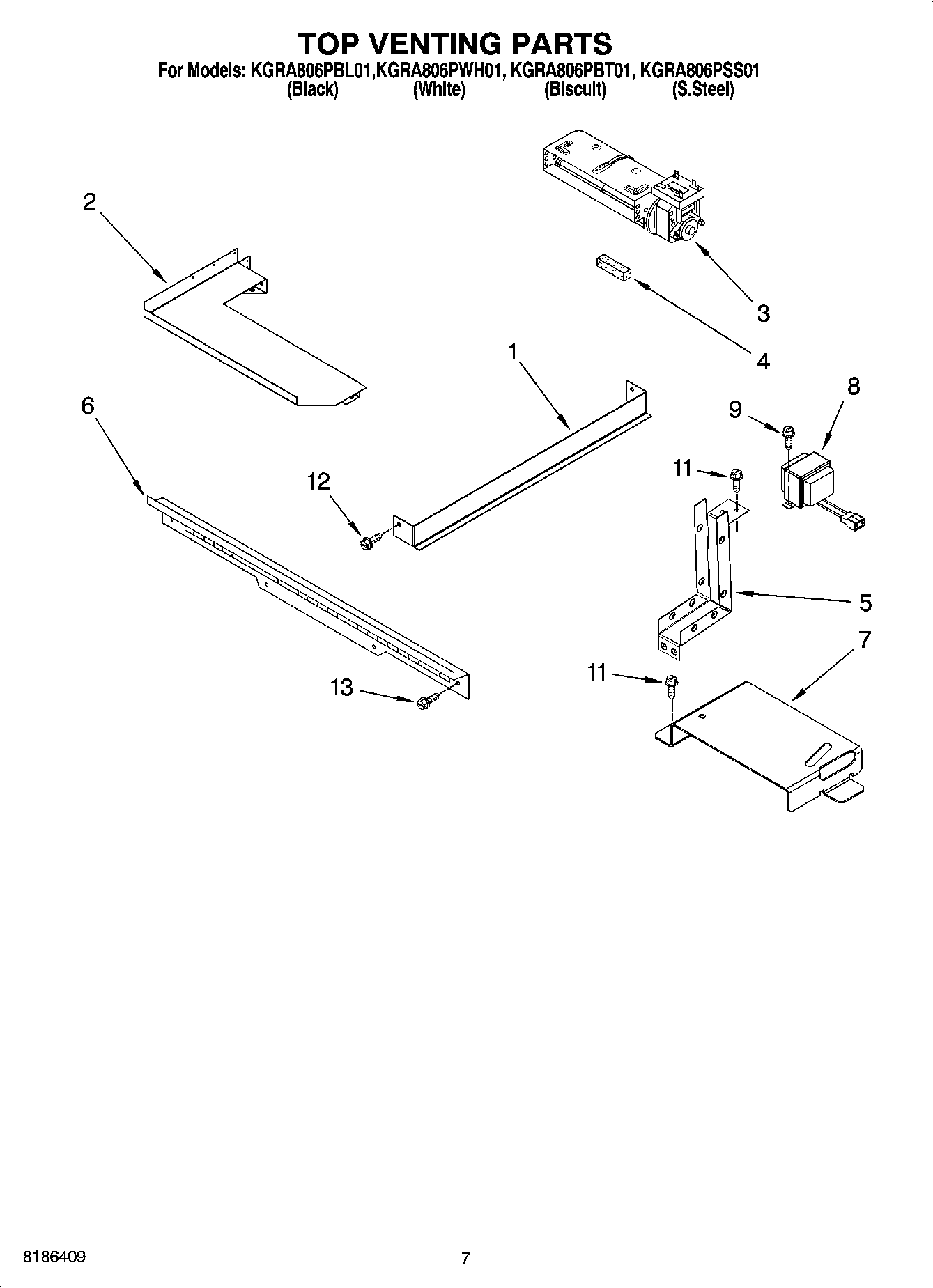 TOP VENTING PARTS

For Models: KGRA806PBL01,KGRA806PWH01, KGRA806PBT01, KGRA806PSS01
(Black) (White) (Biscuit) (S.Steel)

2

3

4

1

6

8

9

11

12

5

7

11

13

8186409

7