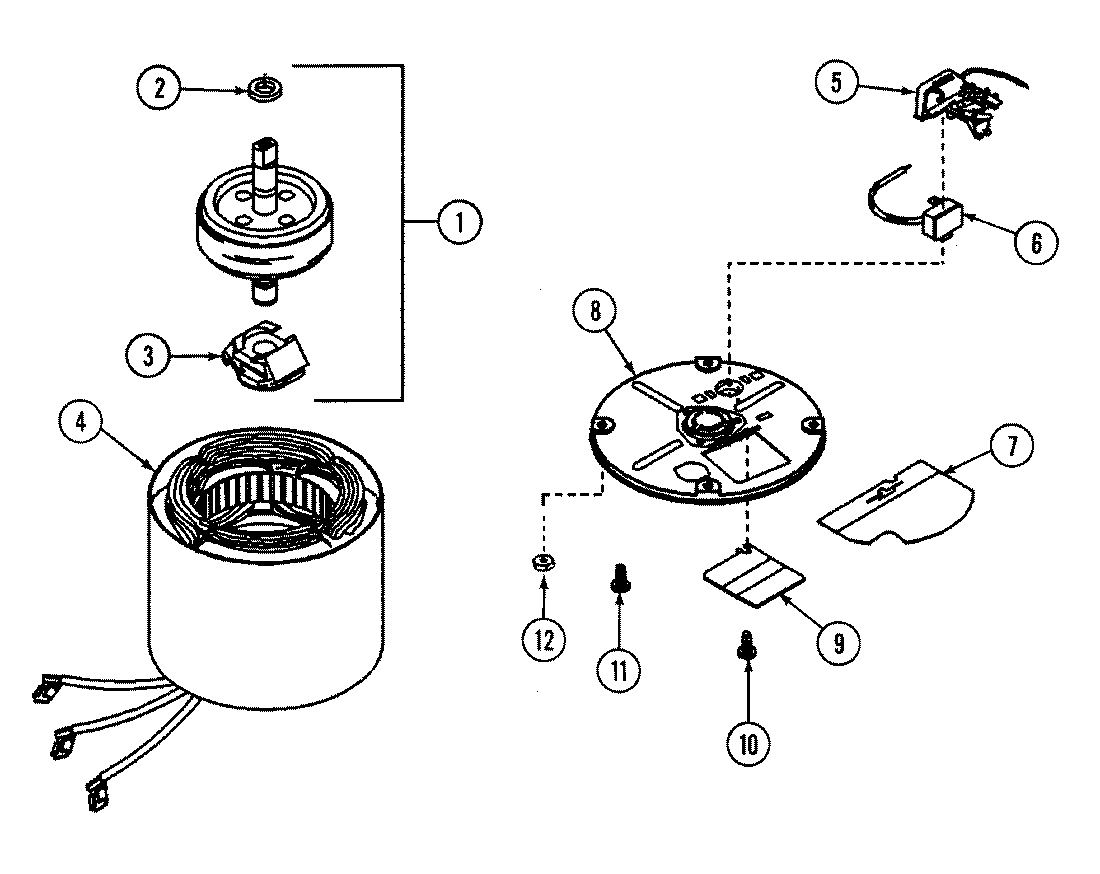 2
1
3
4
5
6
8
7
12
11
9
10