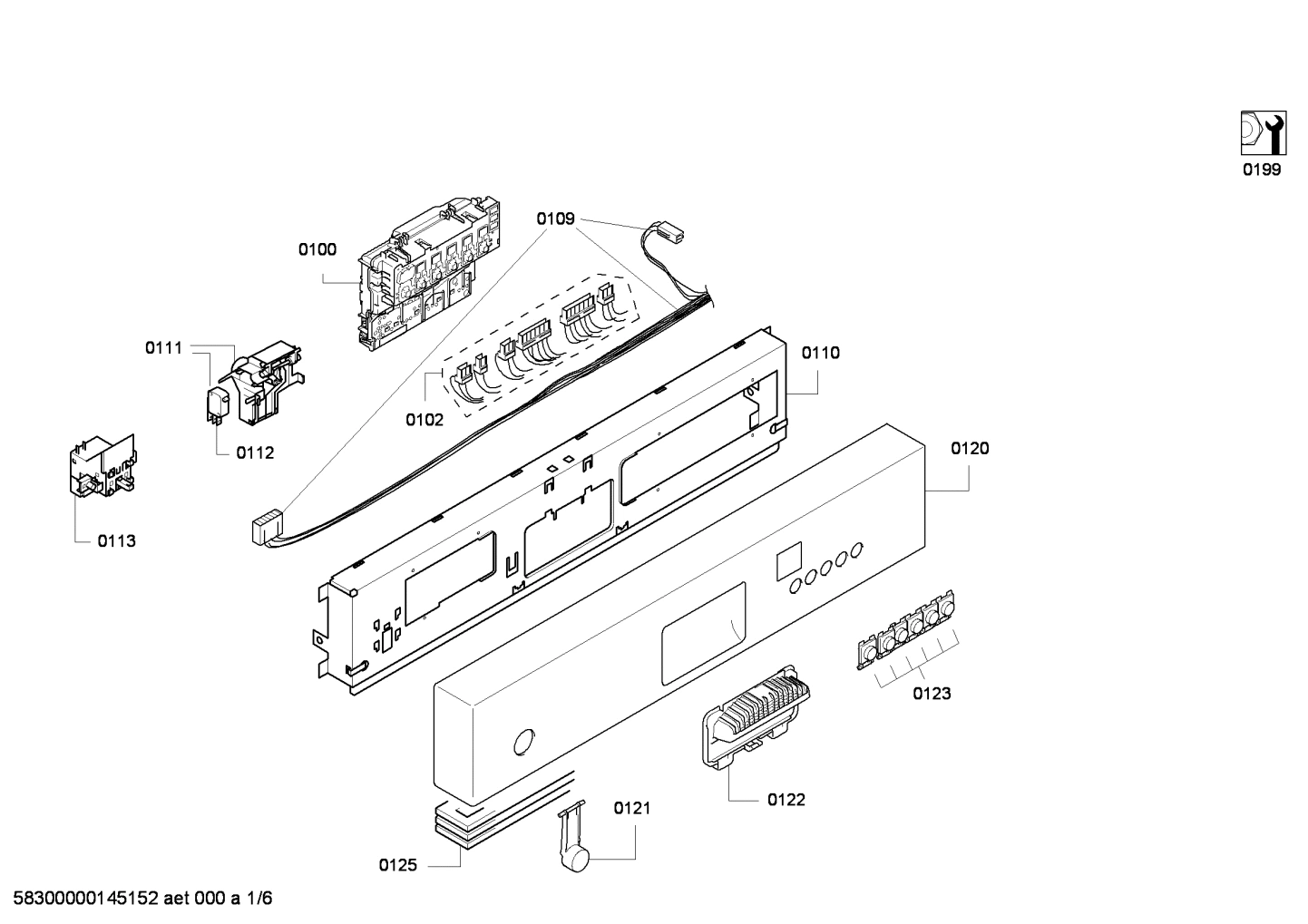 0199

0109

0100

0111

0110

0102

0112

0120

0113

0123

0122

0121

0125

58300000145152 aet 000 a 1/6