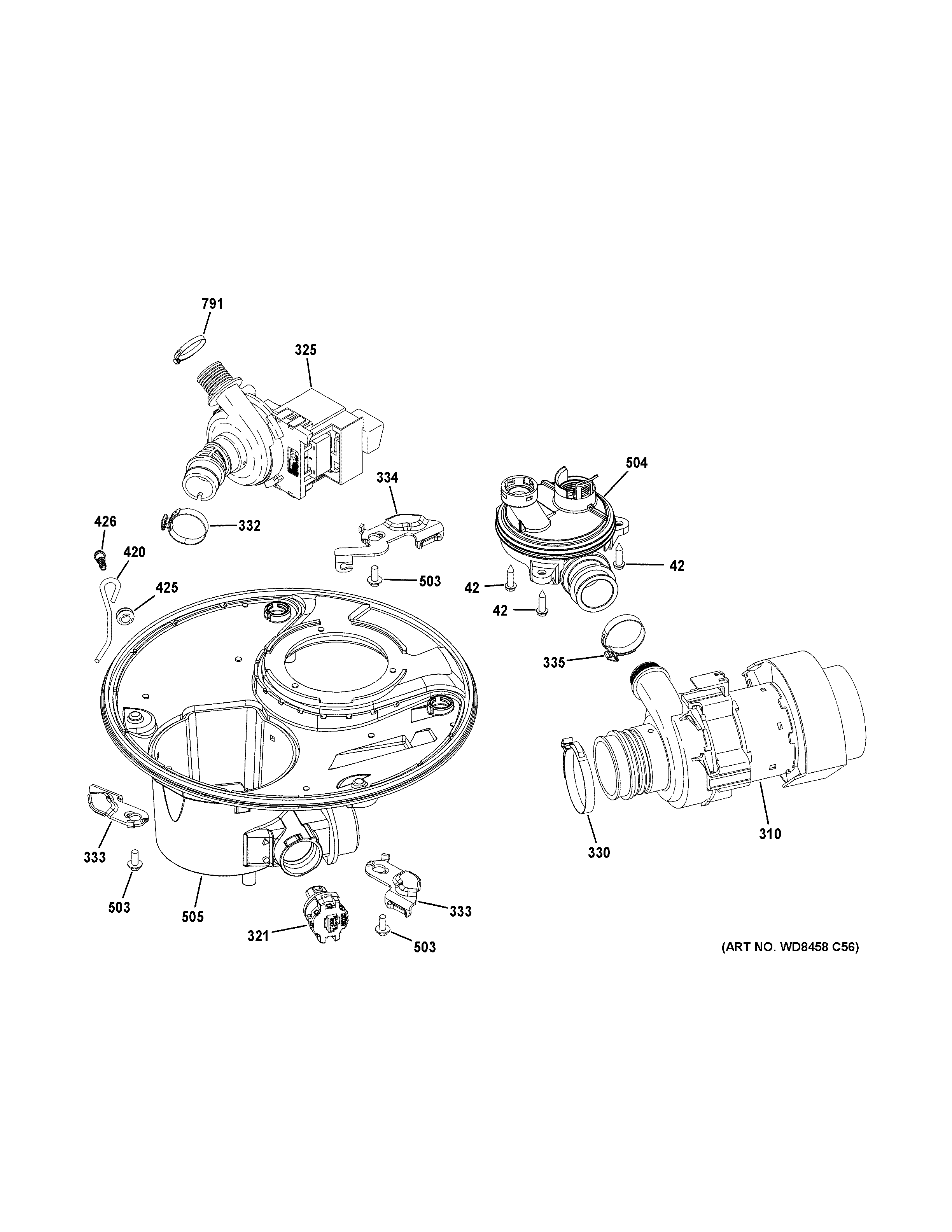 791
325
334
504
426
332
420
503
42
425
42
42
335
333
310
330
503
505
333
321
503
(ART NO. WD8458 C56)