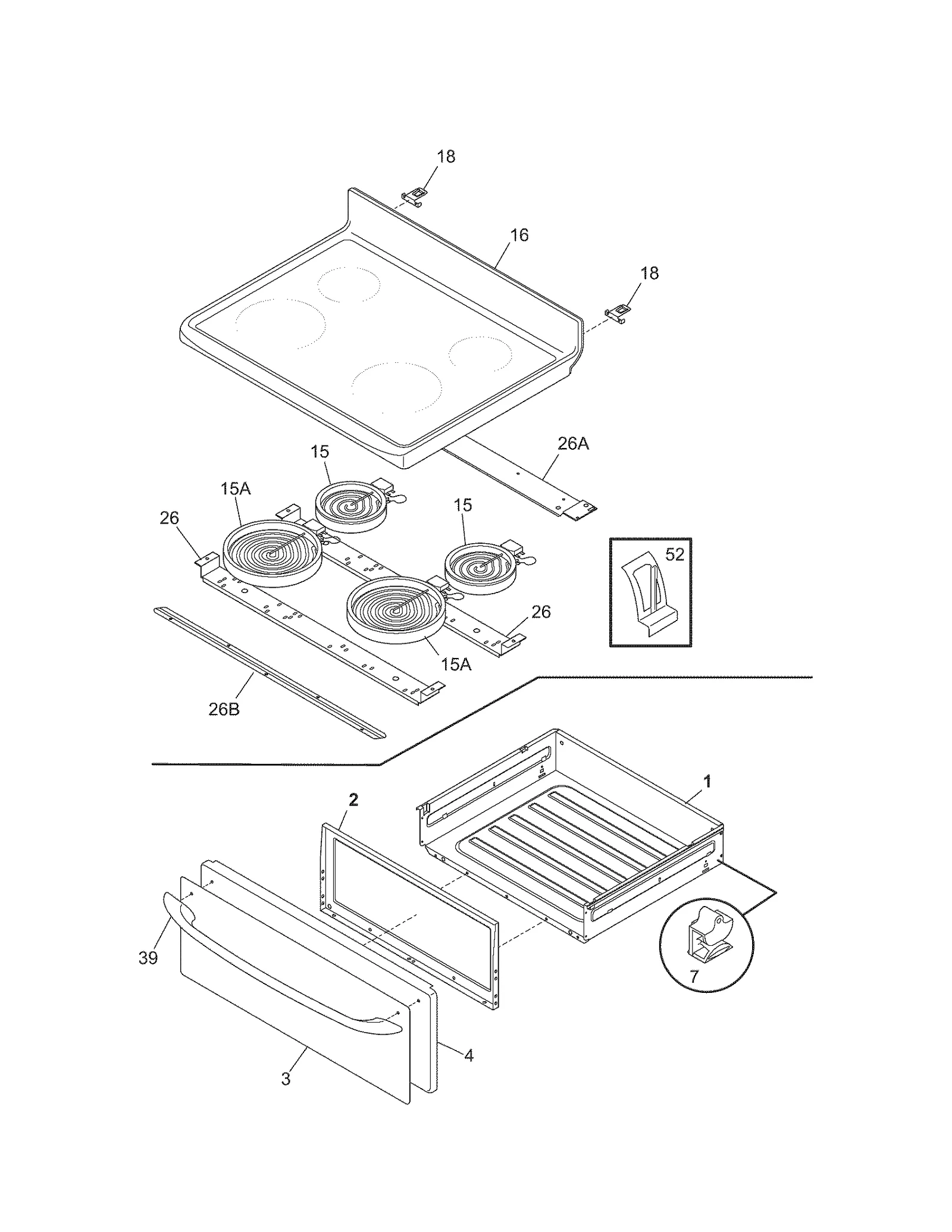 18
16
18
26A
15
15A
15
26
52
26
15A
26B
1
2
39
7
4
3