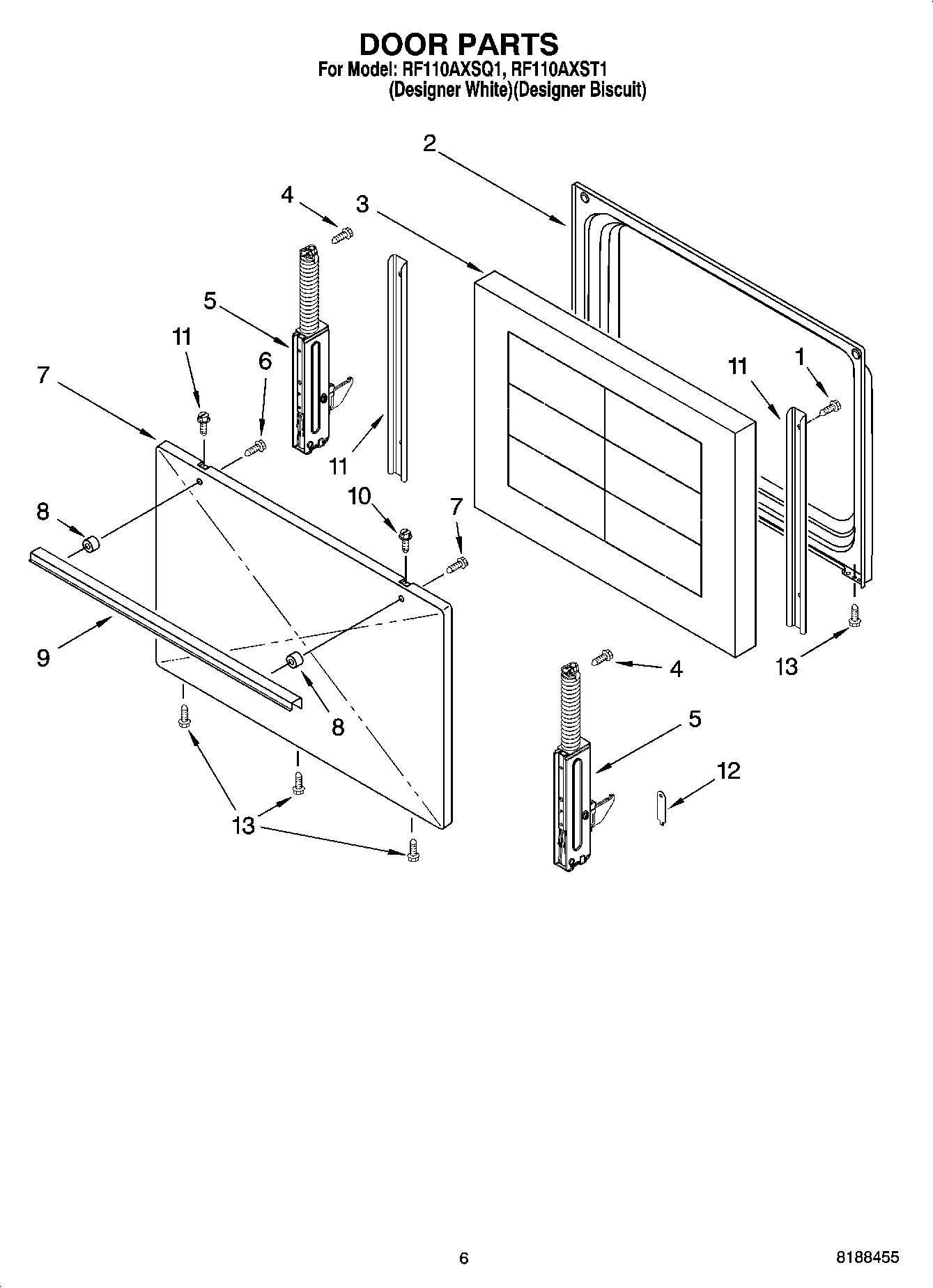 DOOR PARTS
For Model: RF110AXSQ1, RF110AXST1
(Designer White)(Designer Biscuit)

2
4
3
5
11
6
7
11
1
11
8
10
7
9
8
4
13
5
12
13

6
8188455