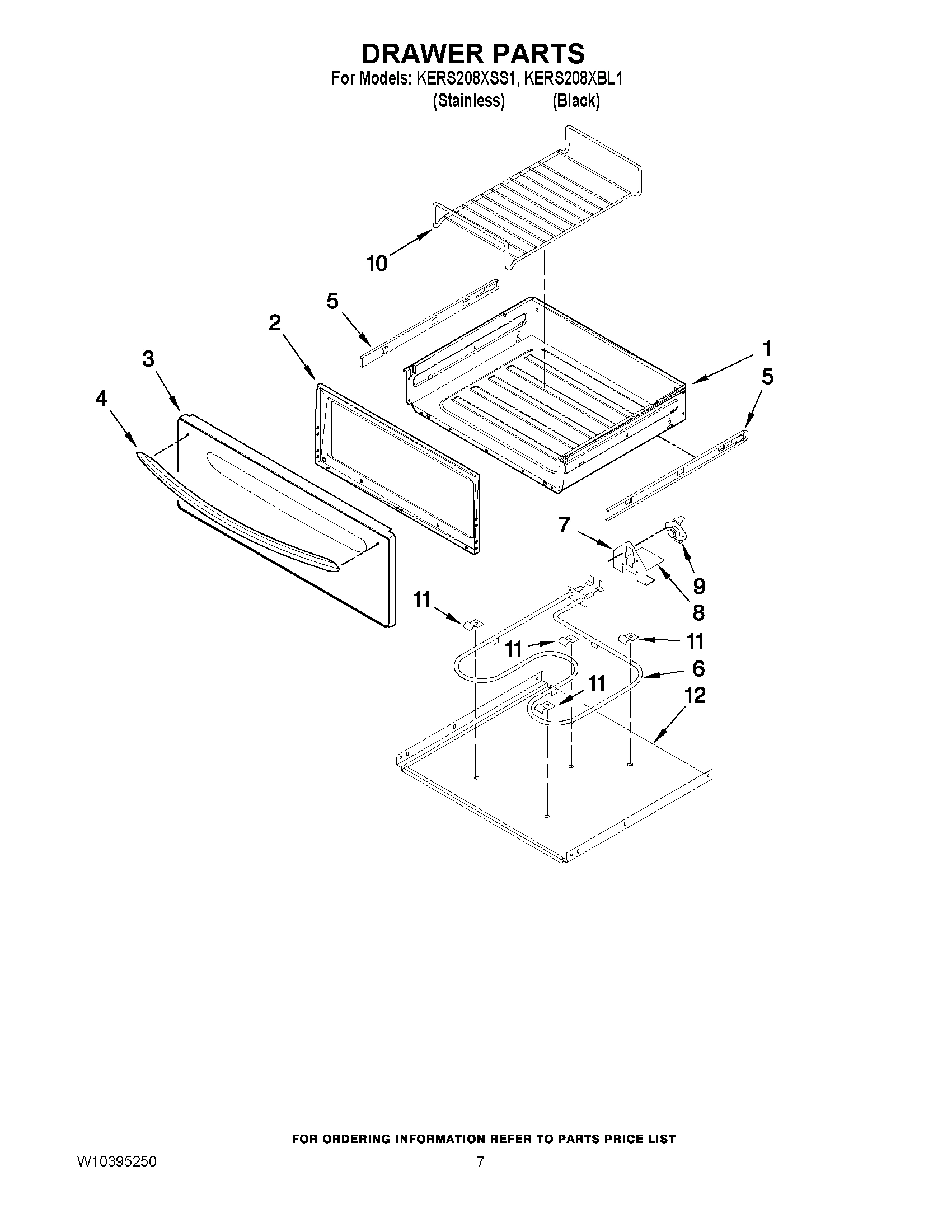 DRAWER PARTS
For Models: KERS208XSS1, KERS208XBL1
(Stainless) (Black)

10
5
2
3
4
1
5
7
9
8
11
11
11
6
11
12

FOR ORDERING INFORMATION REFER TO PARTS PRICE LIST

W10395250

7