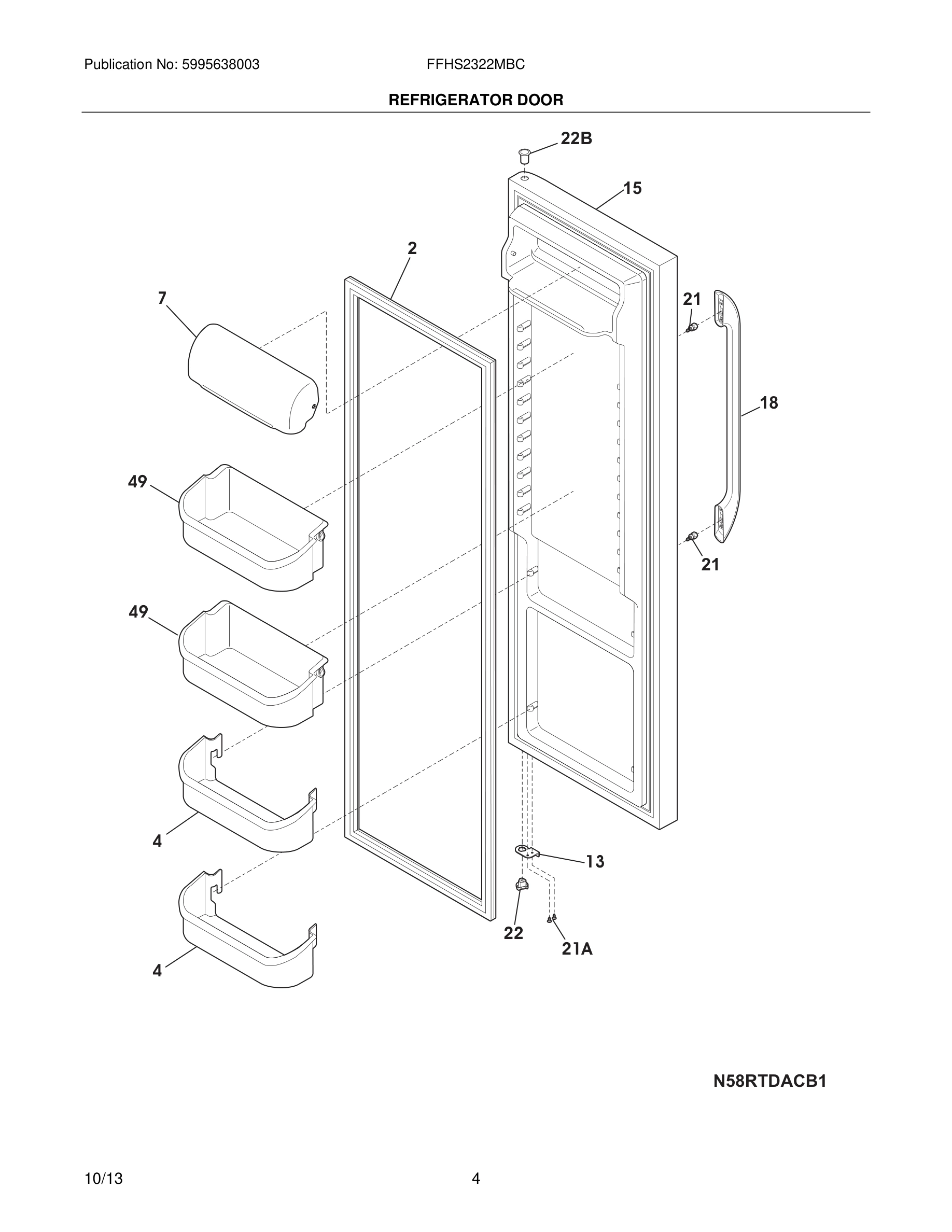 Publication No: 5995638003

FFHS2322MBC

REFRIGERATOR DOOR

22B

15

2

7

21

18

49

21

49

4

13

22

21A

4

N58RTDACB1

10/13

4