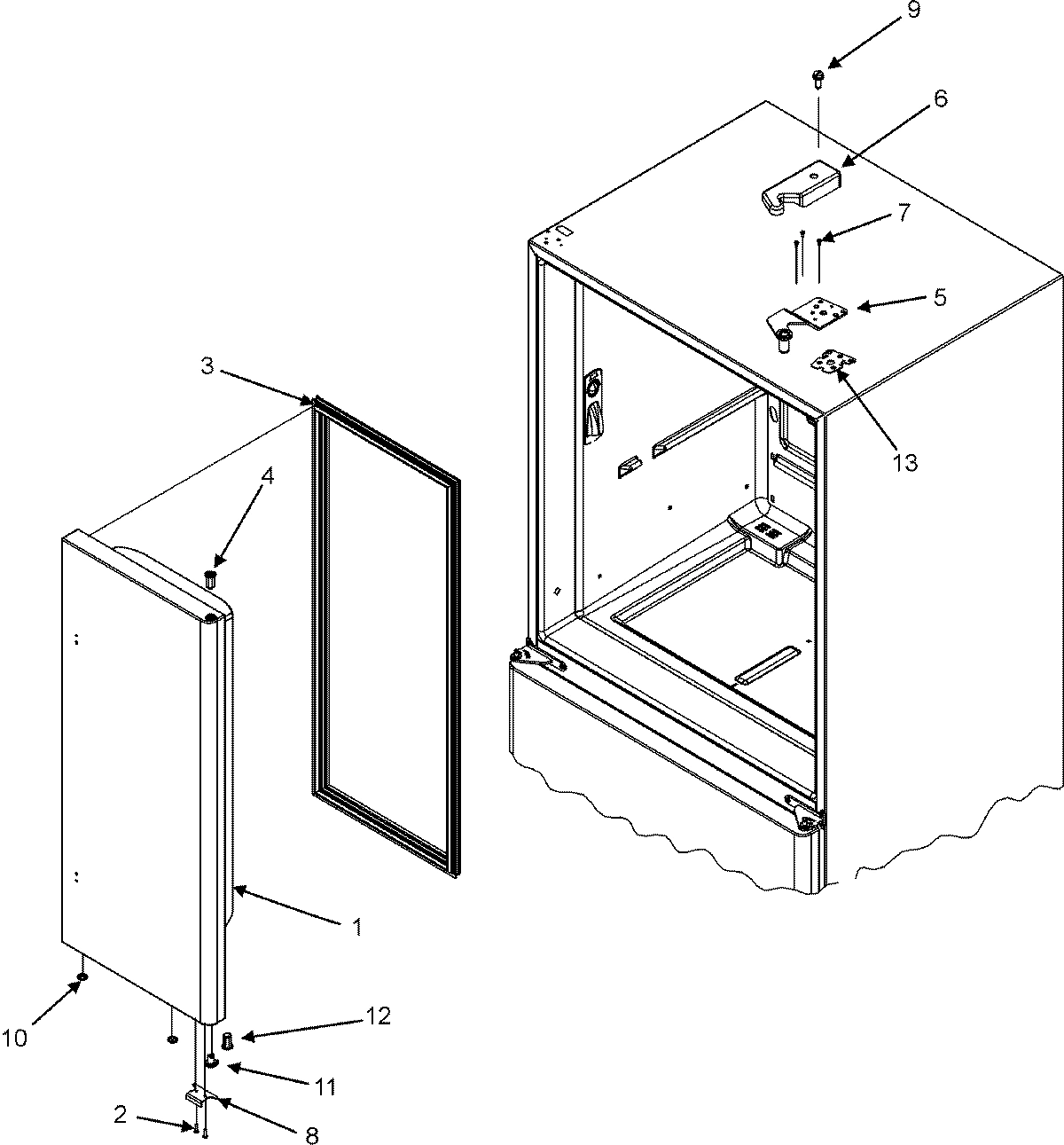 9
6
7
5
3
13
4
1
10
12
11
2
8