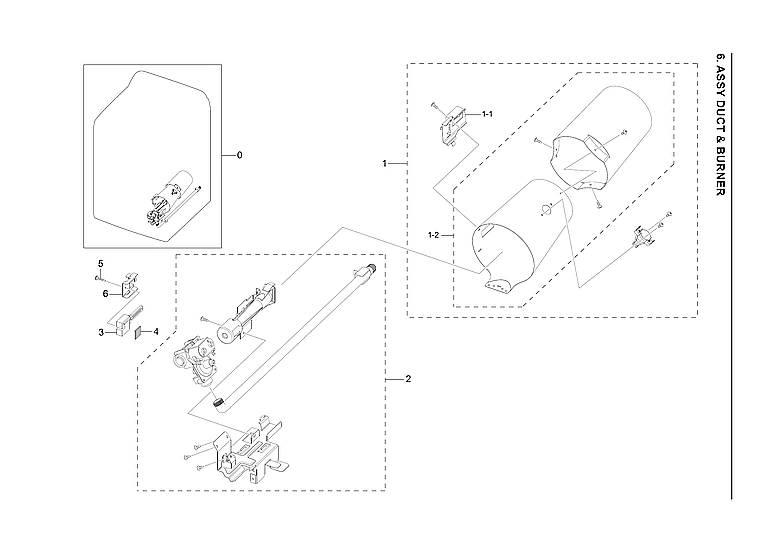 6. ASSY DUCT & BURNER

0

1

1-1

1-2

5

6

3

4

2