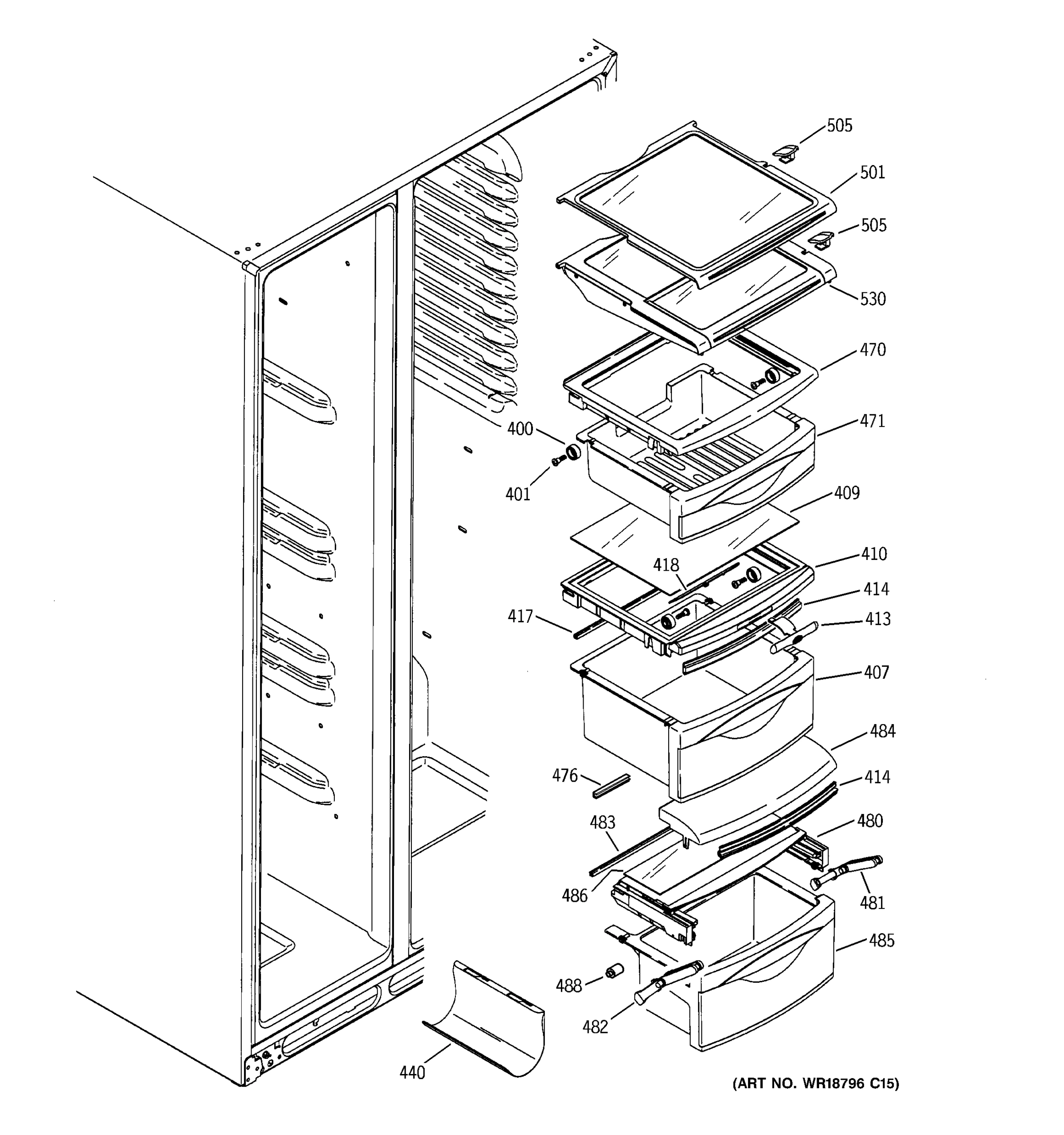 505
501
505
530
470
471
400
401
409
410
418
414
417
413
407
484
476
414
483
480
486
481
485
488
482
440
(ART NO. WR18796 C15)