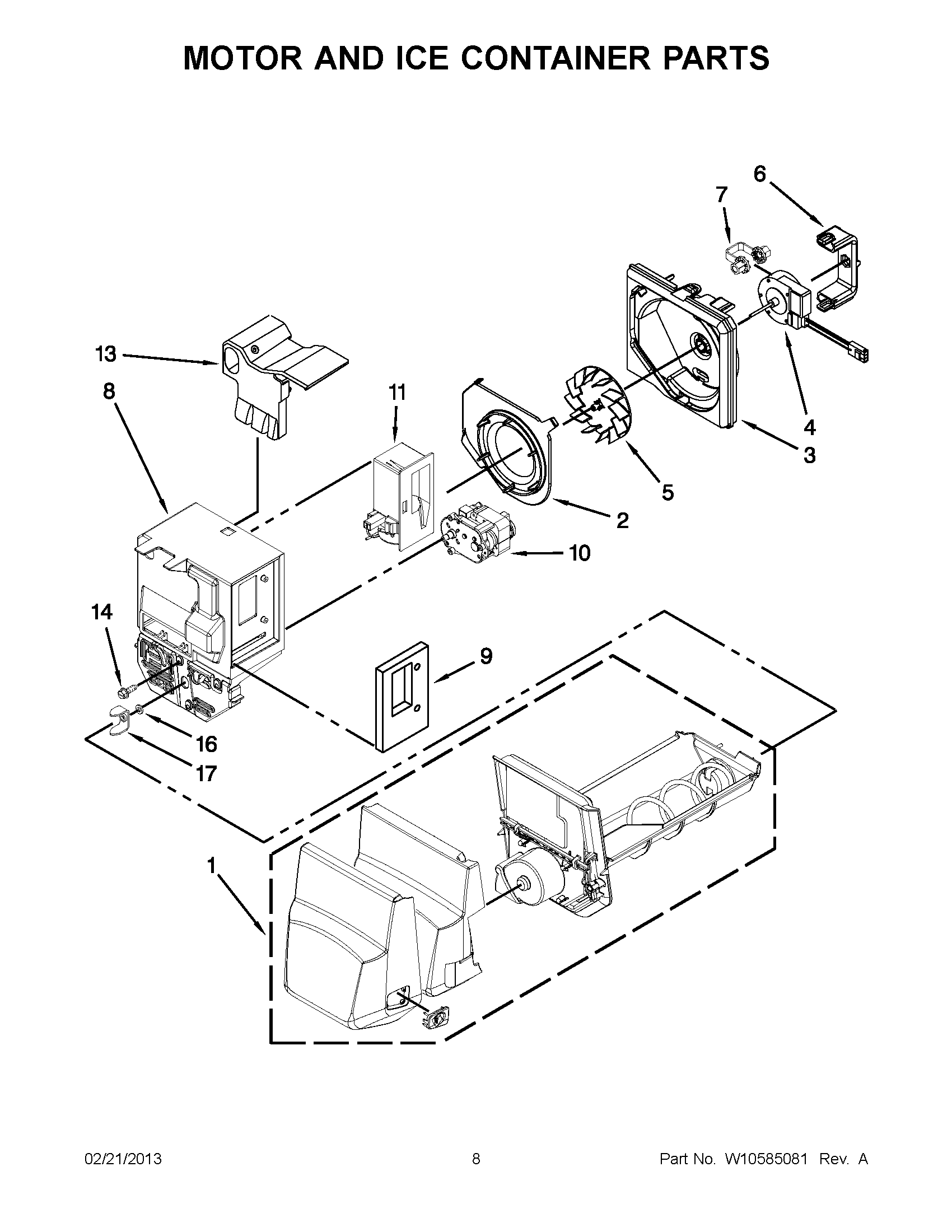 MOTOR AND ICE CONTAINER PARTS

6
7
13
8
11
4
3
5
2
10
14
9
16
17
1

02/21/2013
8
Part No. W10585081 Rev. A