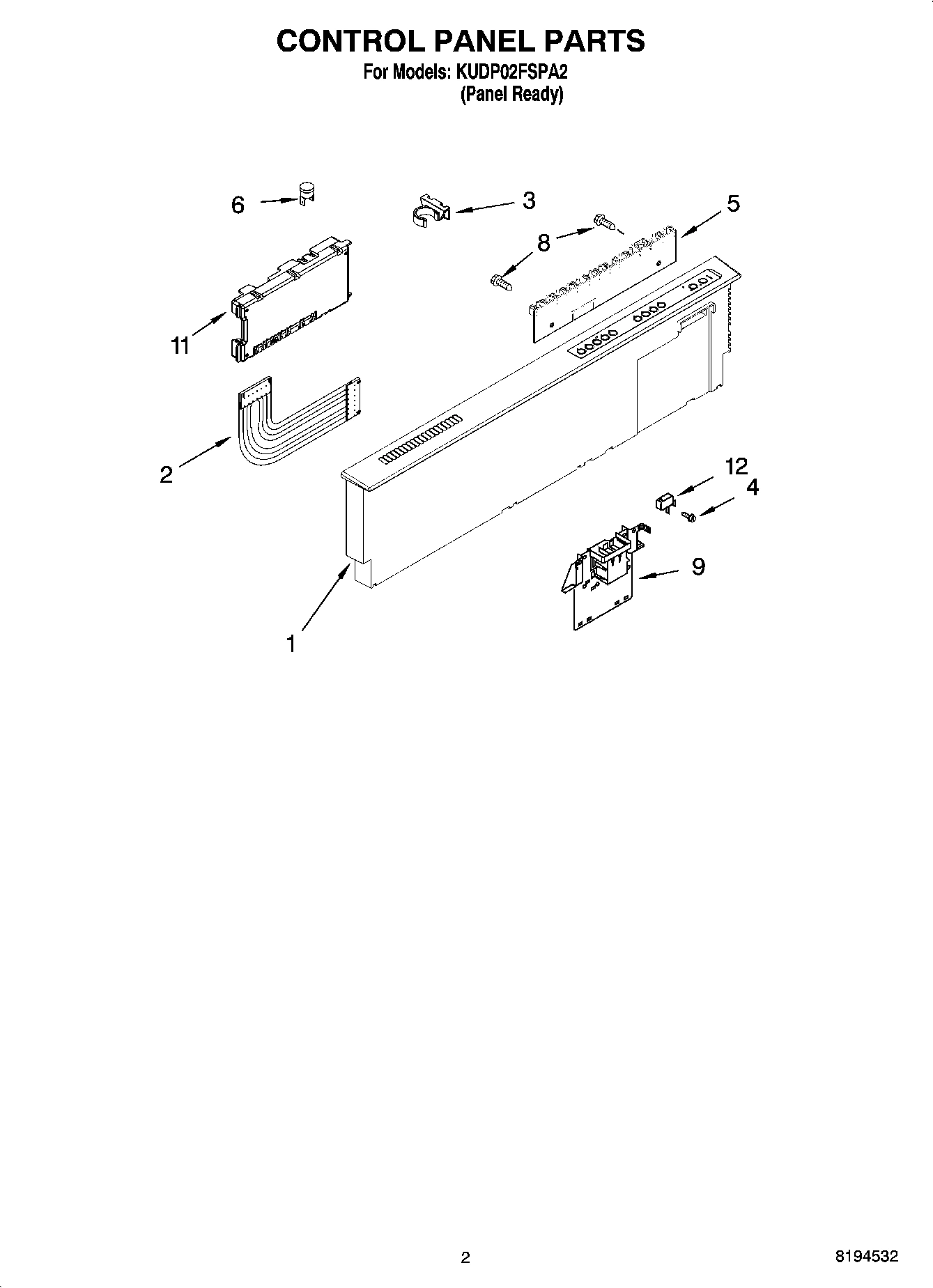 CONTROL PANEL PARTS
For Models: KUDP02FSPA2
(Panel Ready)

6
3
5
8
11
2
12
4
9
1

2
8194532