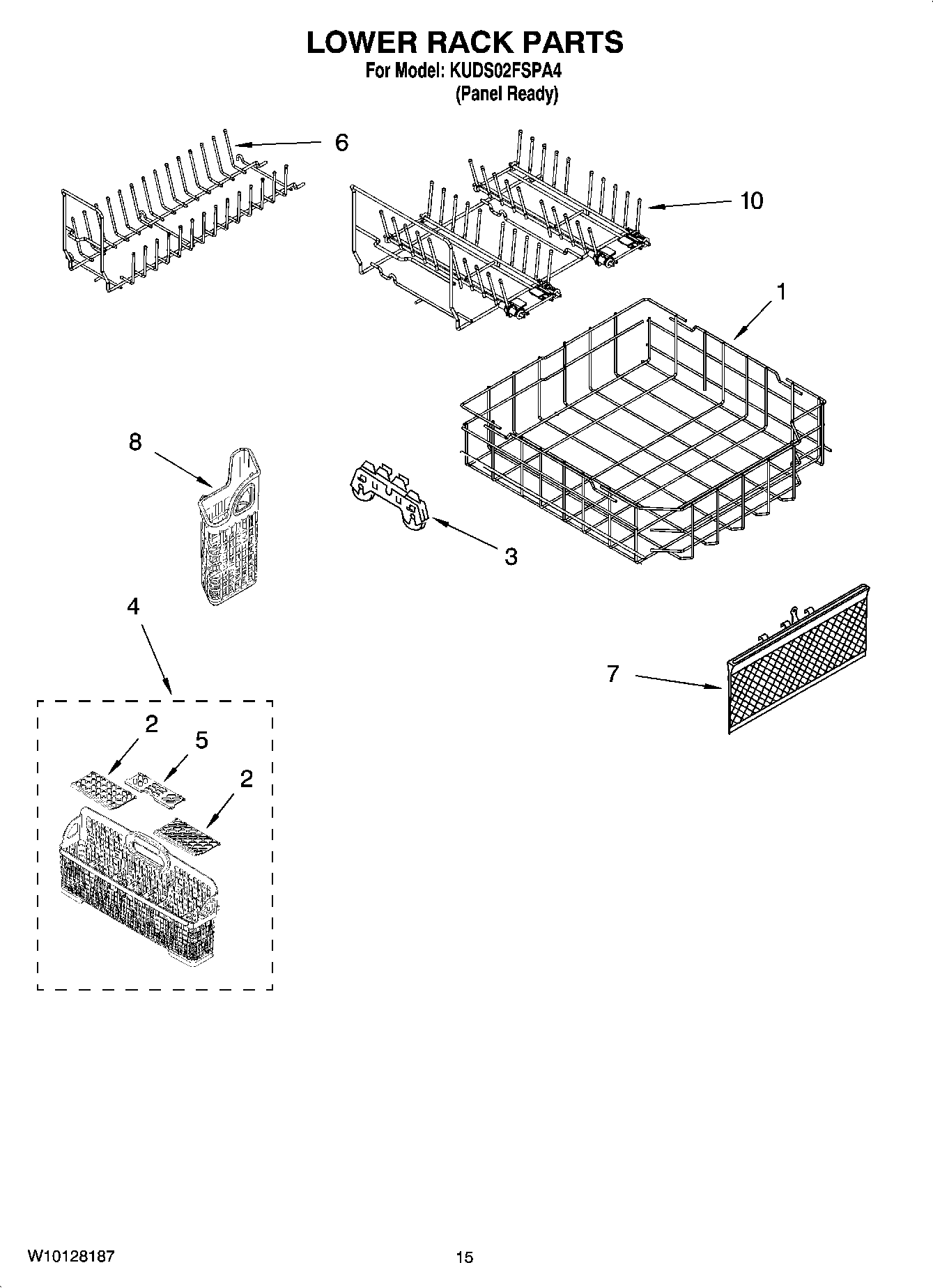 LOWER RACK PARTS
For Model: KUDS02FSPA4
(Panel Ready)

6
10
1
8
3
4
7
2
5
2

W10128187
15