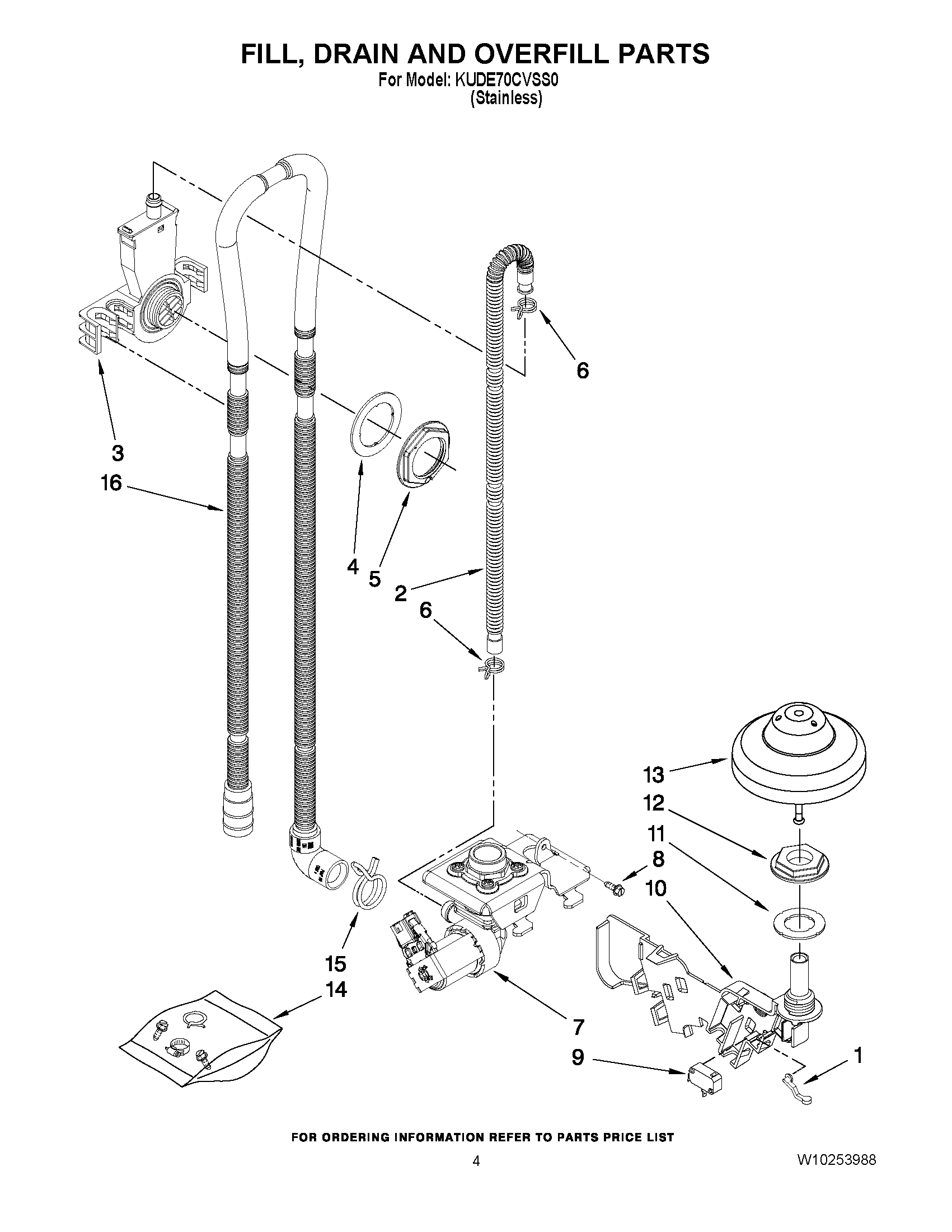 FILL, DRAIN AND OVERFILL PARTS
For Model: KUDE70CVSS0
(Stainless)

6

3
16

4
5
2
6

13
12
11
8
10

15
14

7

9
1

FOR ORDERING INFORMATION REFER TO PARTS PRICE LIST

4

W10253988