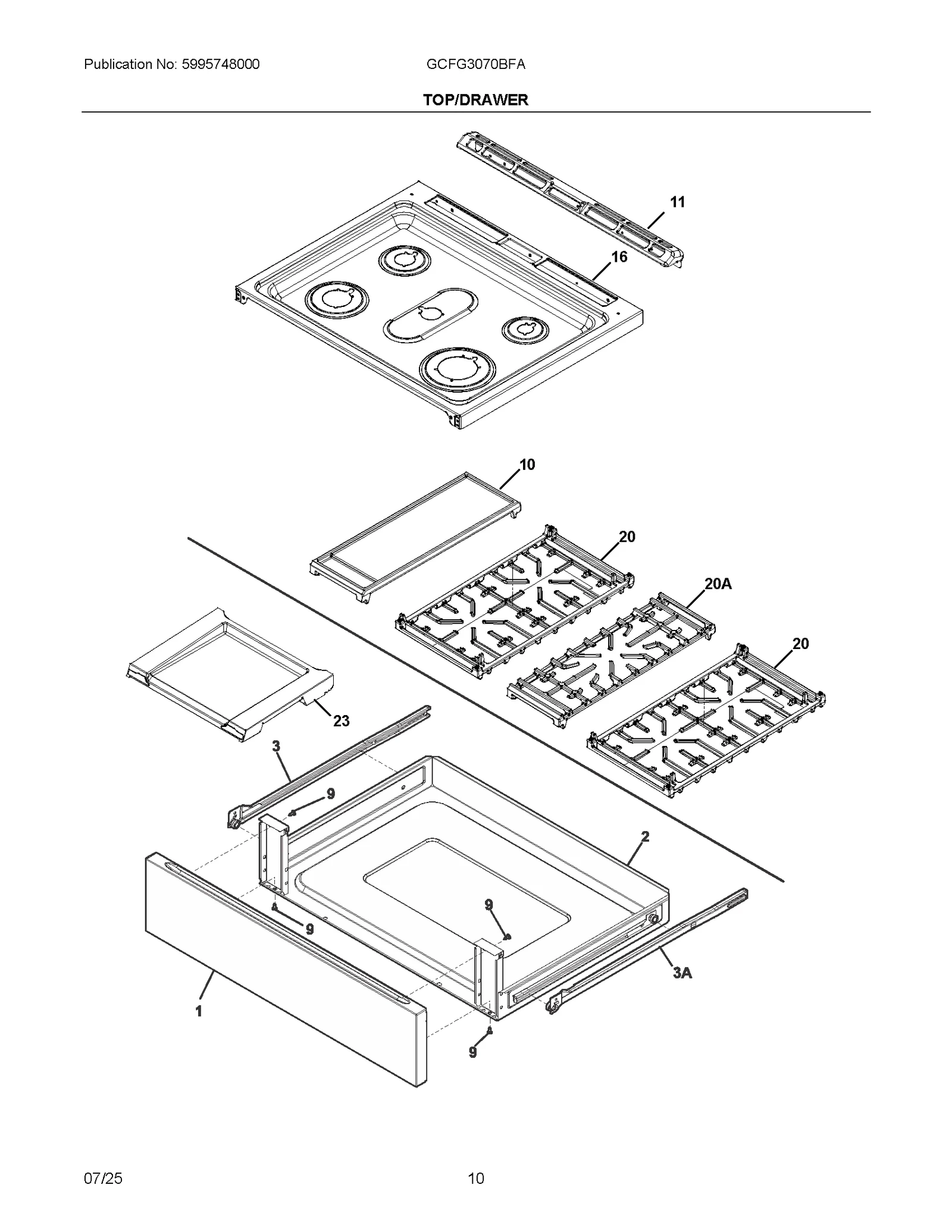 Publication No: 5995748000

GCFG3070BFA

TOP/DRAWER

11

16

10

20

20A

20

23

3

9

2

9

9

3A

1

9

07/25

10