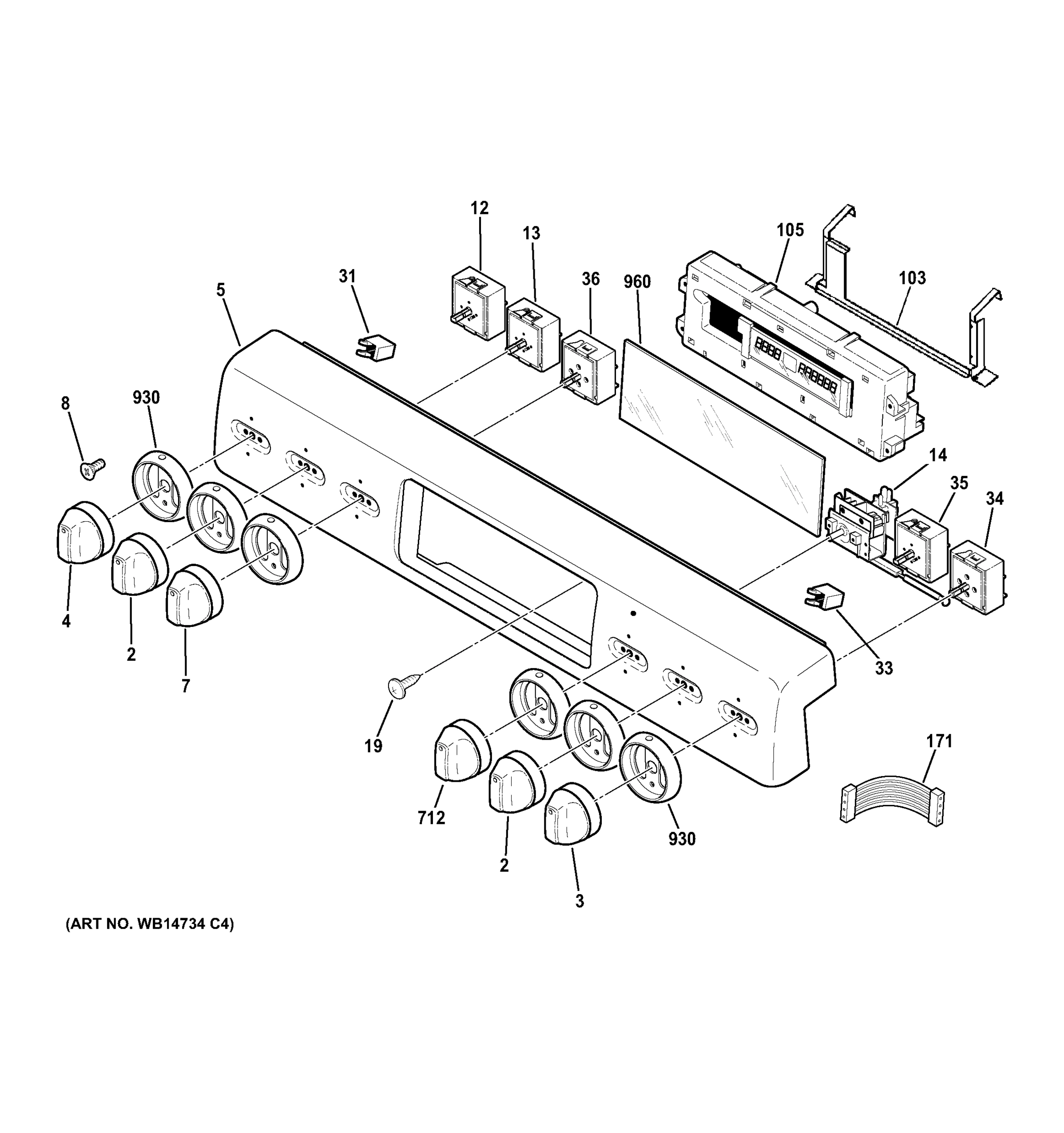 12
13
105
31
36
960
103
5
8
930
14
35
34
4
2
7
33
19
171
712
930
2
3
(ART NO. WB14734 C4)