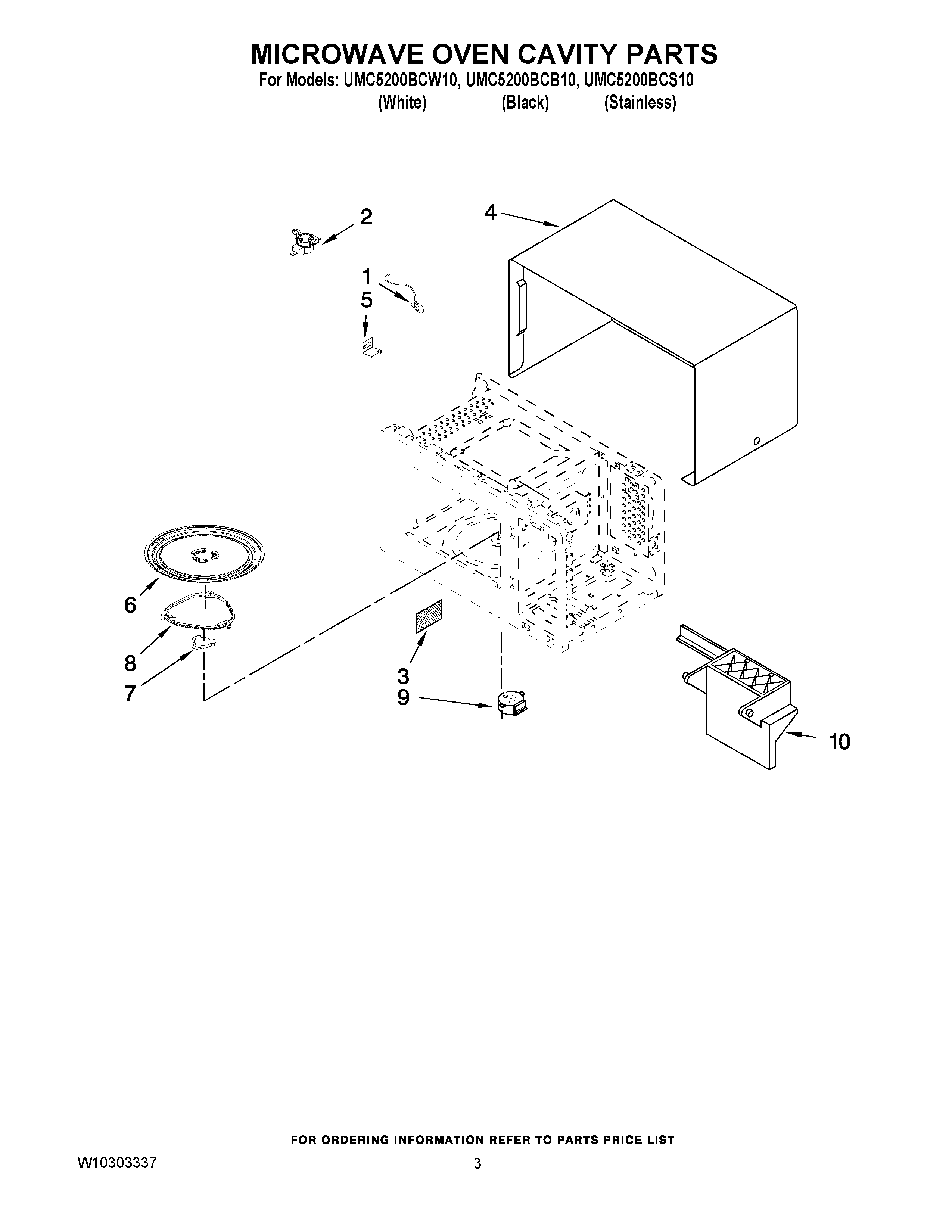 MICROWAVE OVEN CAVITY PARTS

For Models: UMC5200BCW10, UMC5200BCB10, UMC5200BCS10
(White) (Black) (Stainless)

2

4

1
5

6

8

7

3
9

10

FOR ORDERING INFORMATION REFER TO PARTS PRICE LIST

W10303337

3