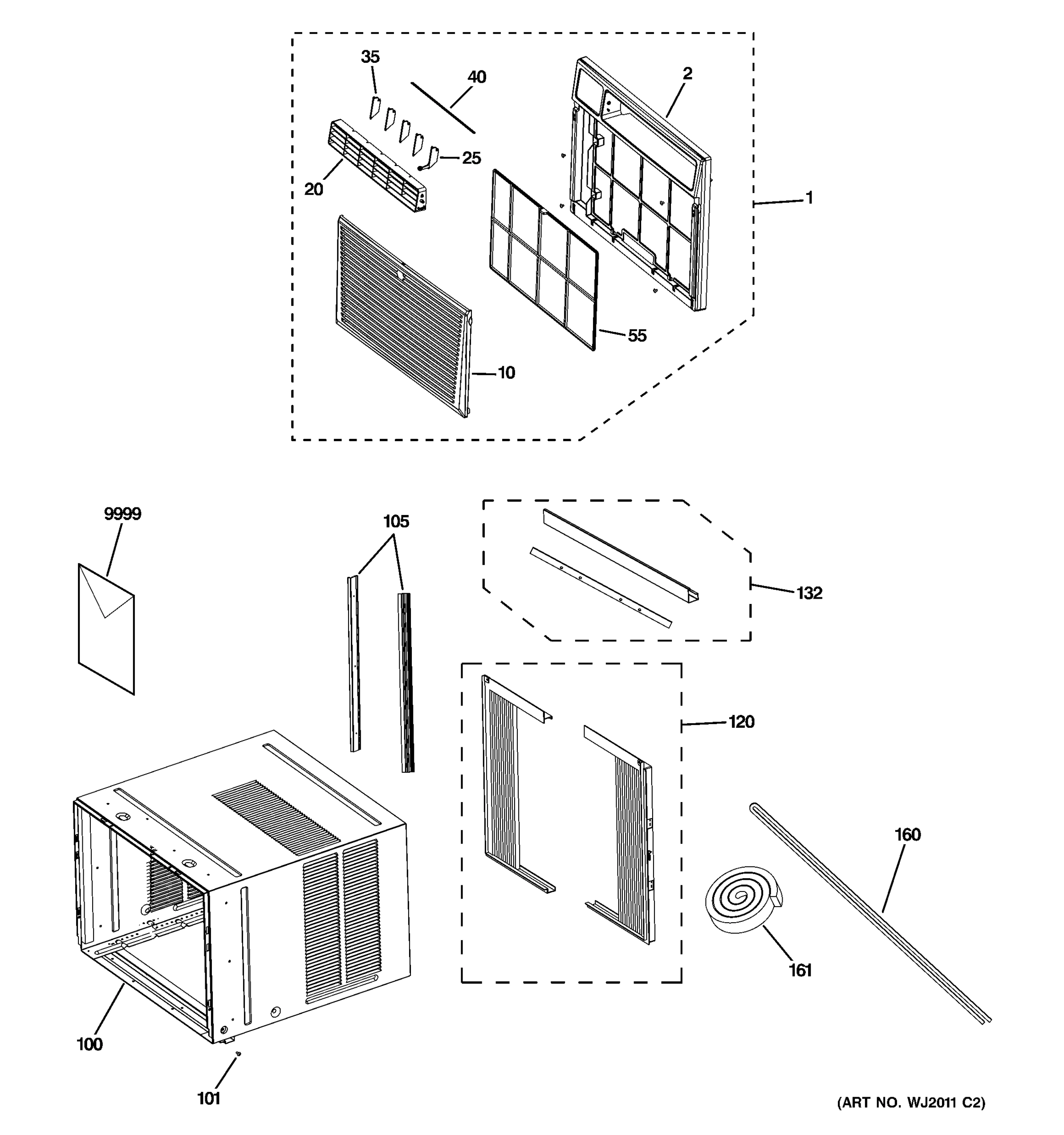 35
40
2
25
20
1
55
10
9999
105
132
120
160
161
100
101
(ART NO. WJ2011 C2)