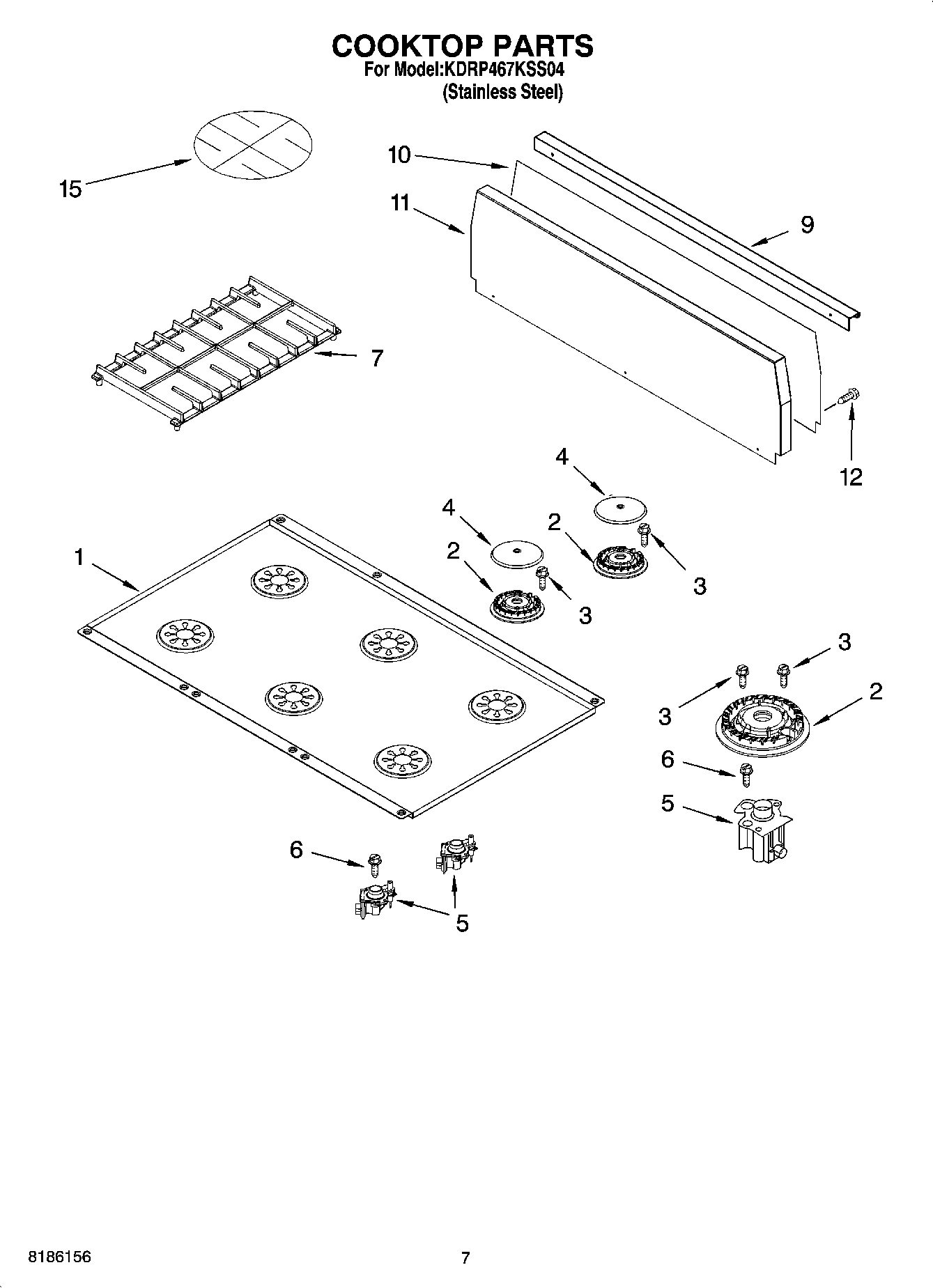 COOKTOP PARTS
For Model:KDRP467KSS04
(Stainless Steel)

15
10
11
9
7
12
4
4
2
2
3
3
1
3
3
2
6
5
6
5

8186156
7