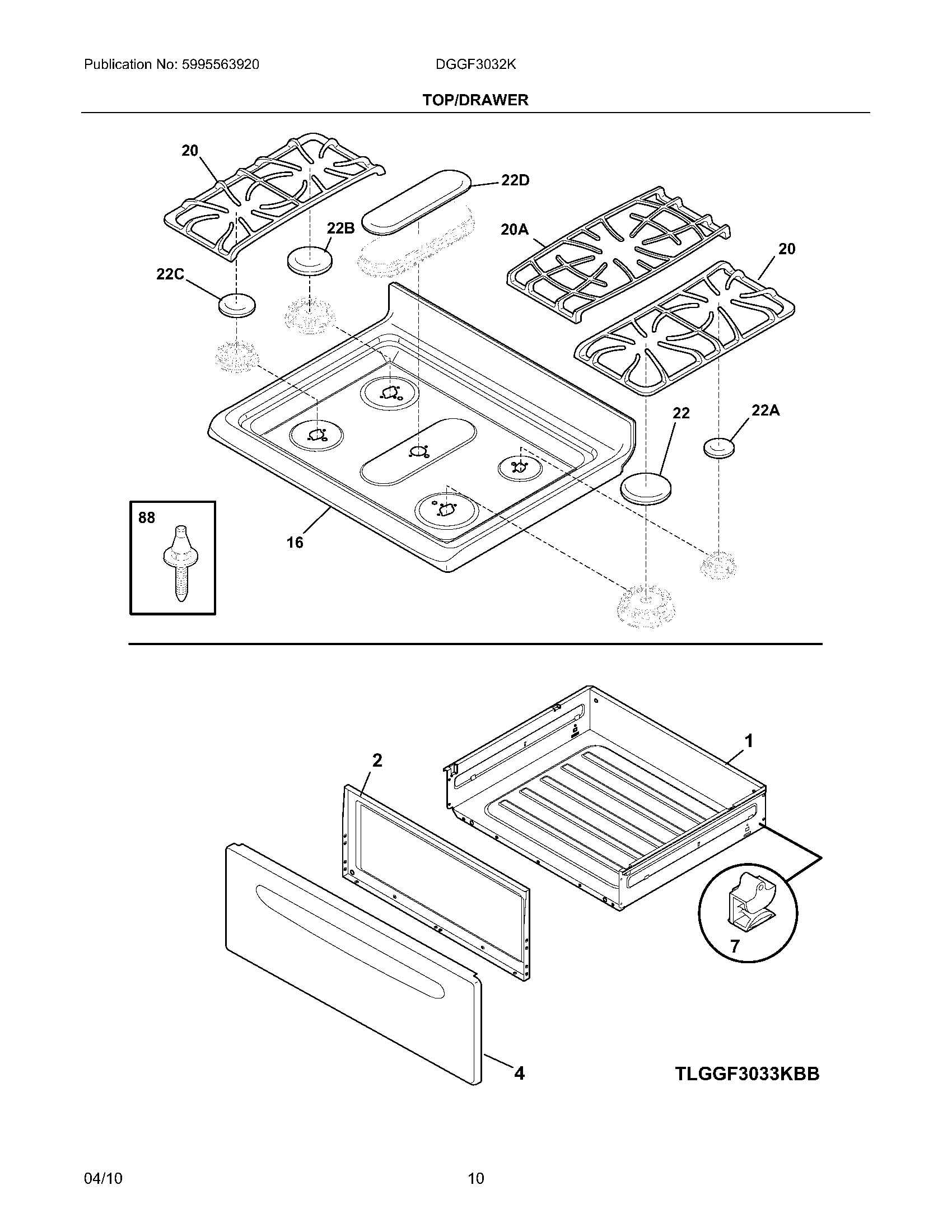 Publication No: 5995563920

DGGF3032K

TOP/DRAWER

20

22D

22B

20A

20

22C

22

22A

88

16

1

2

7

4

TLGGF3033KBB

04/10

10