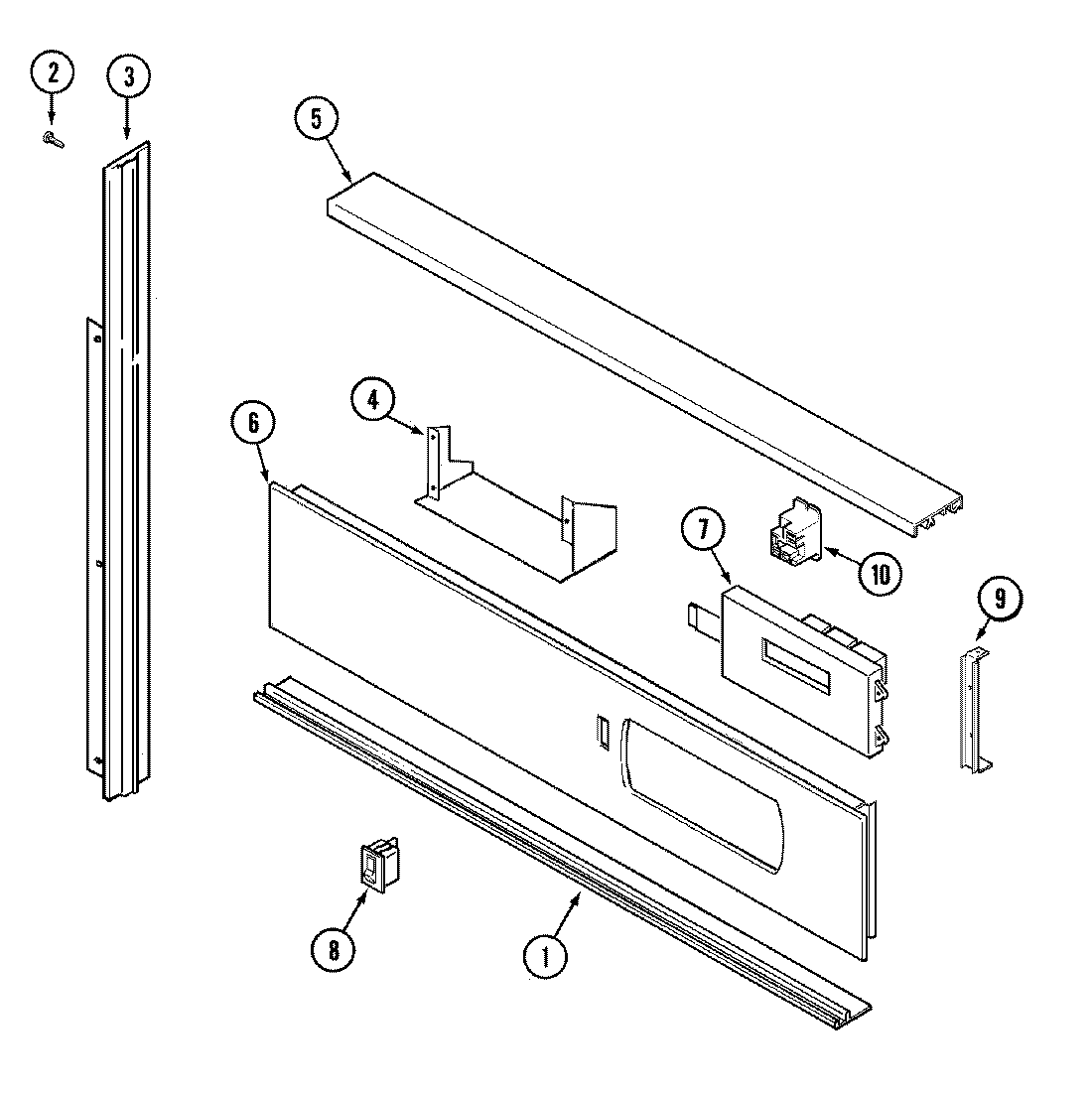 2
3
5
4
6
7
10
9
8
1