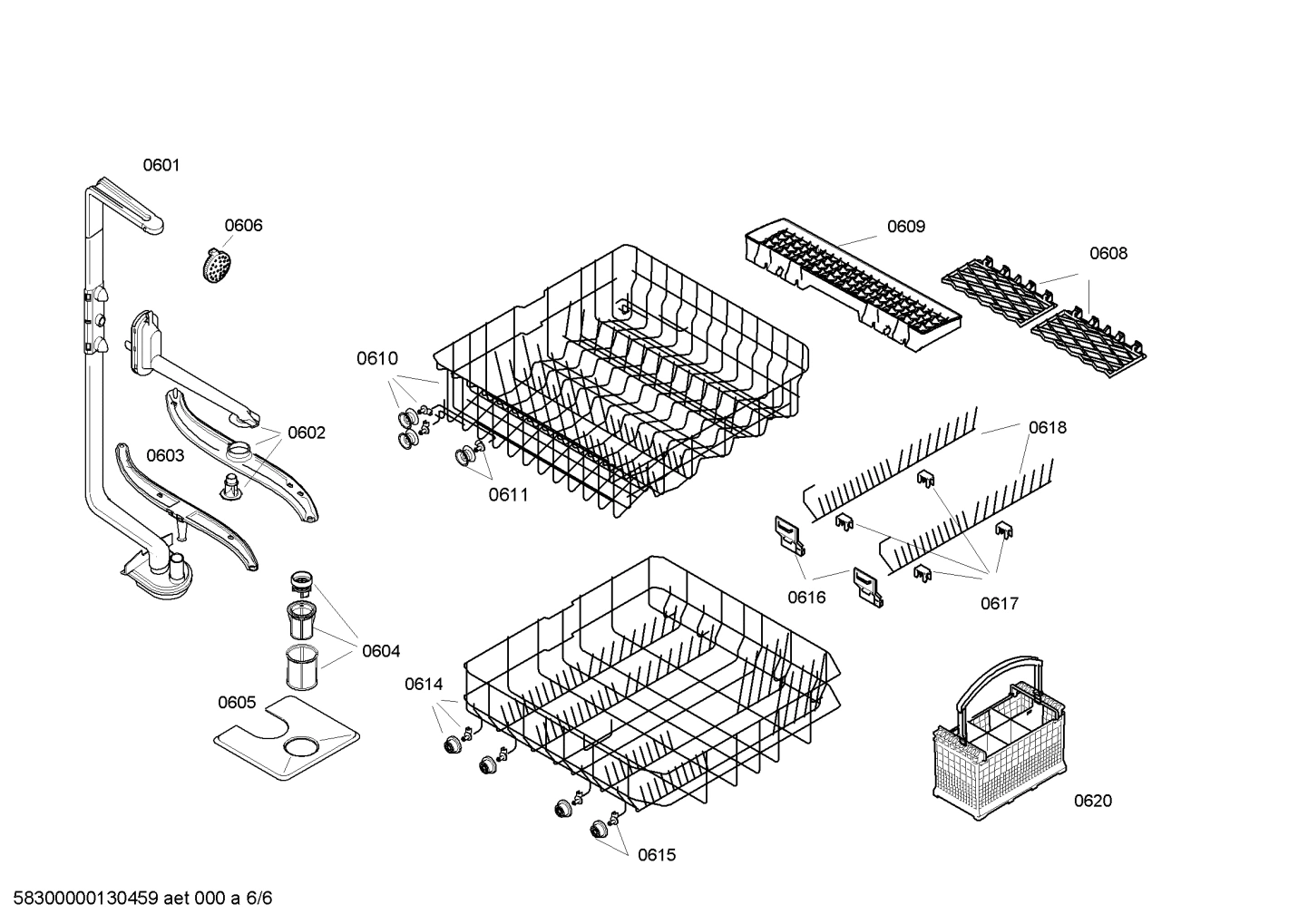 0601

0606

0609

0608

0610

0602

0603

0611

0618

0616

0617

0604

0605

0614

0620

0615

58300000130459 aet 000 a 6/6