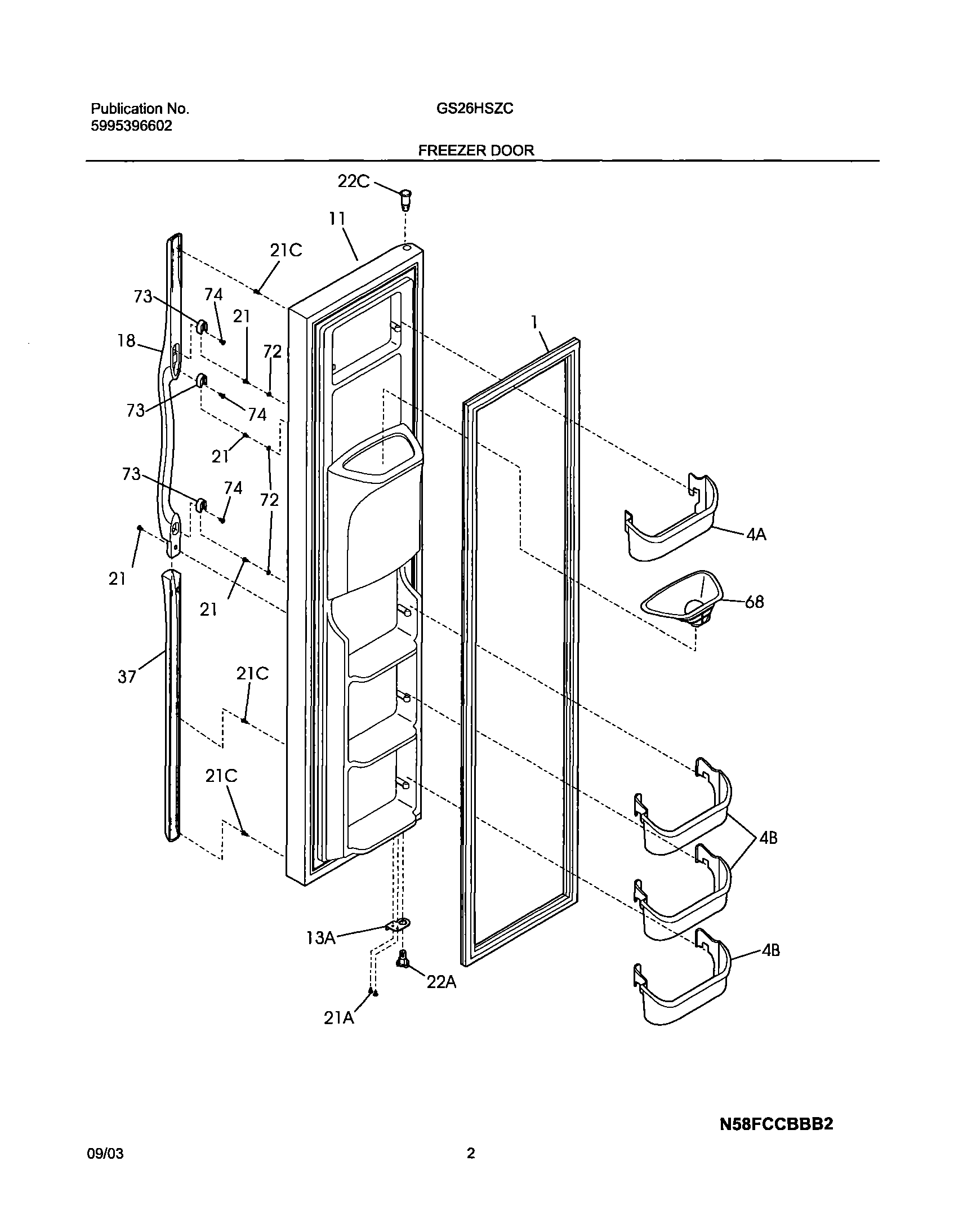 Publication No.
5995396602

GS26HSZC

FREEZER DOOR

22C
11
21C
73
74
21
18
72
73
74
21
73
74
72
21
21
37
21C
21C
1
4A
68
4B
4B
13A
22A
21A

N58FCCBBB2

09/03

2