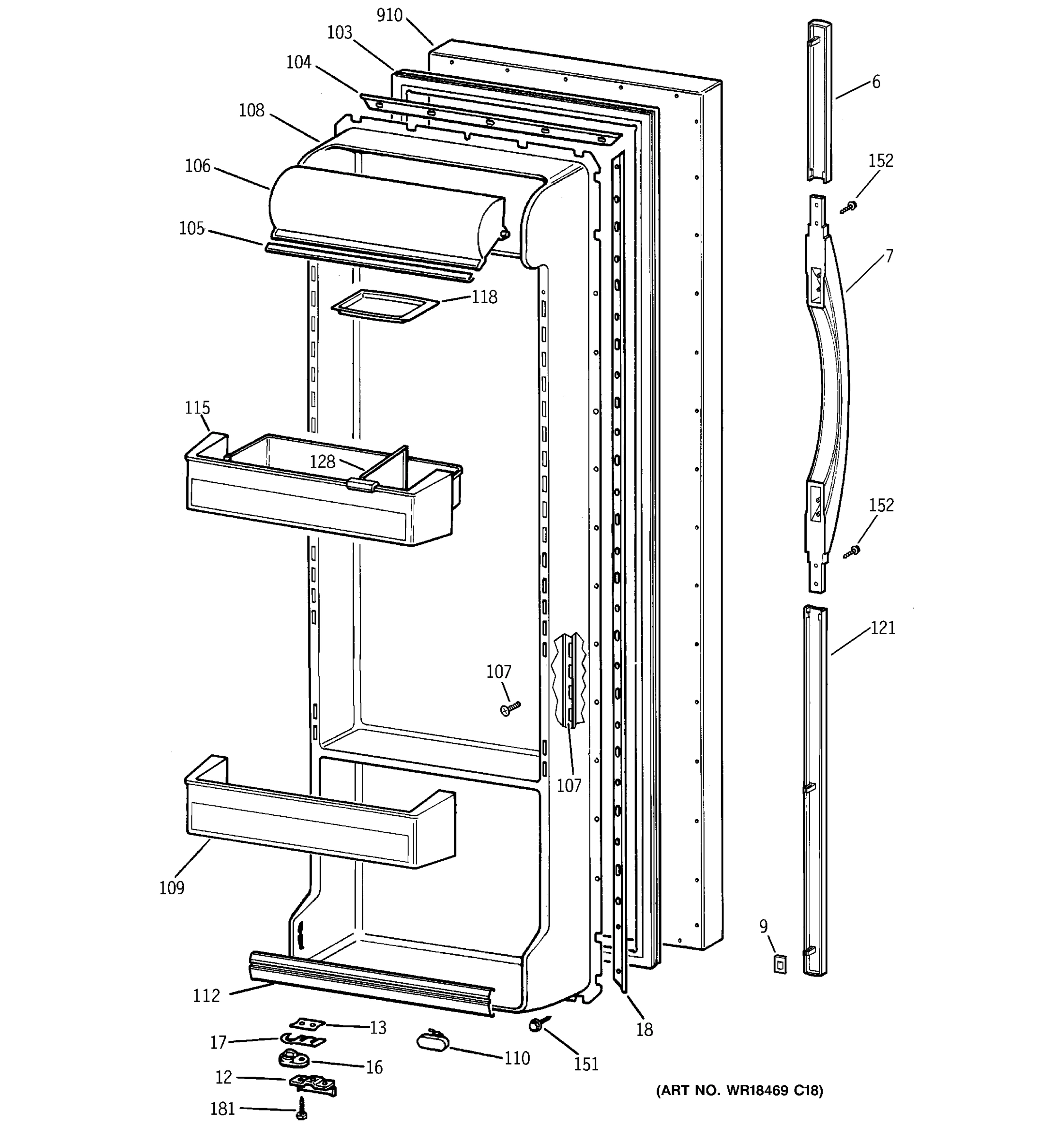 910
103
104
108
106
105
118
115
128
107
107
109
112
13
17
16
12
181
110
151
18
6
152
7
152
121
9
(ART NO. WR18469 C18)