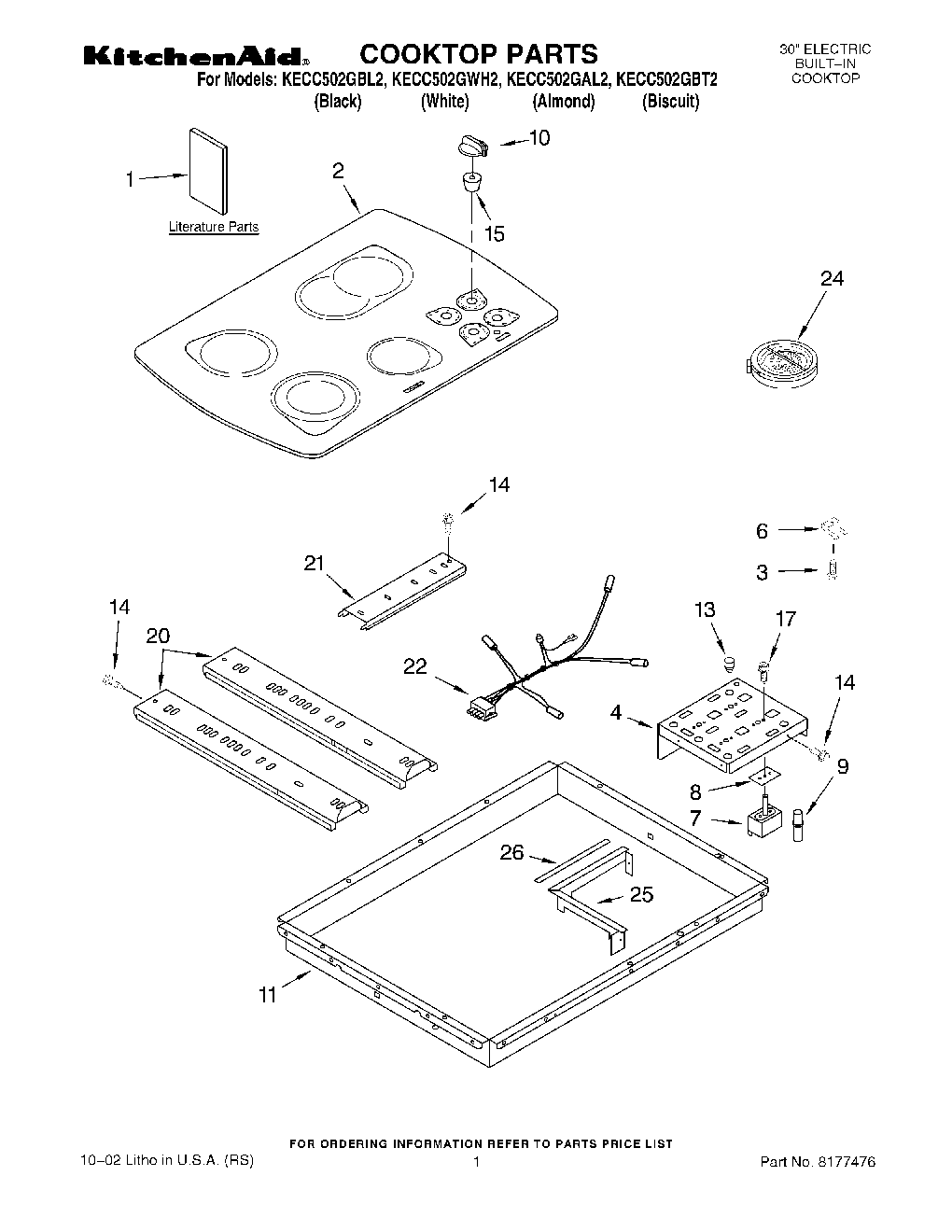 KitchenAid® COOKTOP PARTS

30" ELECTRIC BUILT–IN COOKTOP

For Models: KECC502GBL2, KECC502GWH2, KECC502GAL2, KECC502GBT2
(Black) (White) (Almond) (Biscuit)

1
Literature Parts
2
10
15
24
14
21
6
3
14
20
22
13
17
4
14
9
8
7
26
25
11

FOR ORDERING INFORMATION REFER TO PARTS PRICE LIST

10–02 Litho in U.S.A. (RS)
1
Part No. 8177476