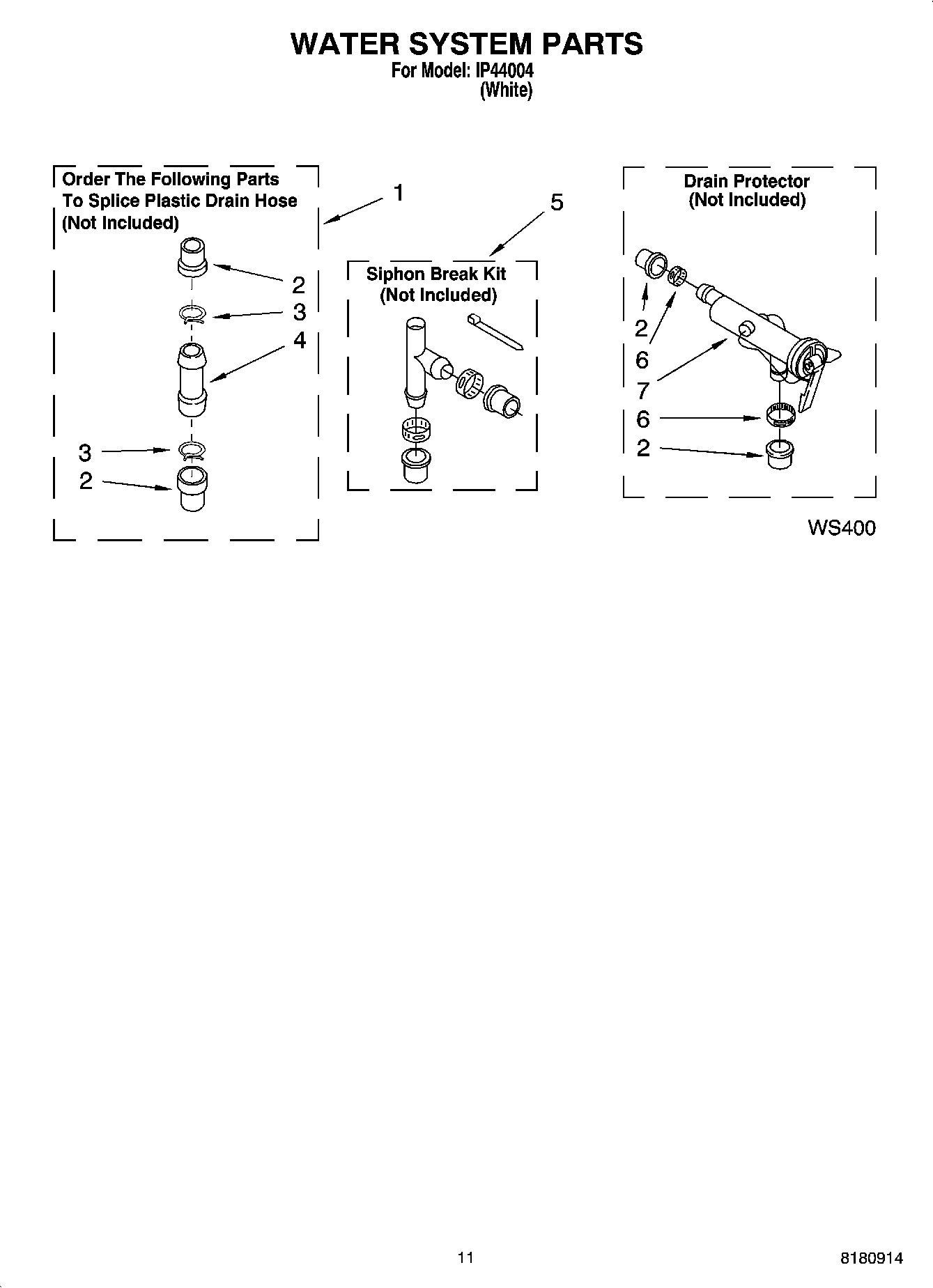 WATER SYSTEM PARTS
For Model: IP44004
(White)

Order The Following Parts
To Splice Plastic Drain Hose
(Not Included)

1

2
3
4

3
2

5

Siphon Break Kit
(Not Included)

Drain Protector
(Not Included)

2
6
7
6
2

WS400

11

8180914