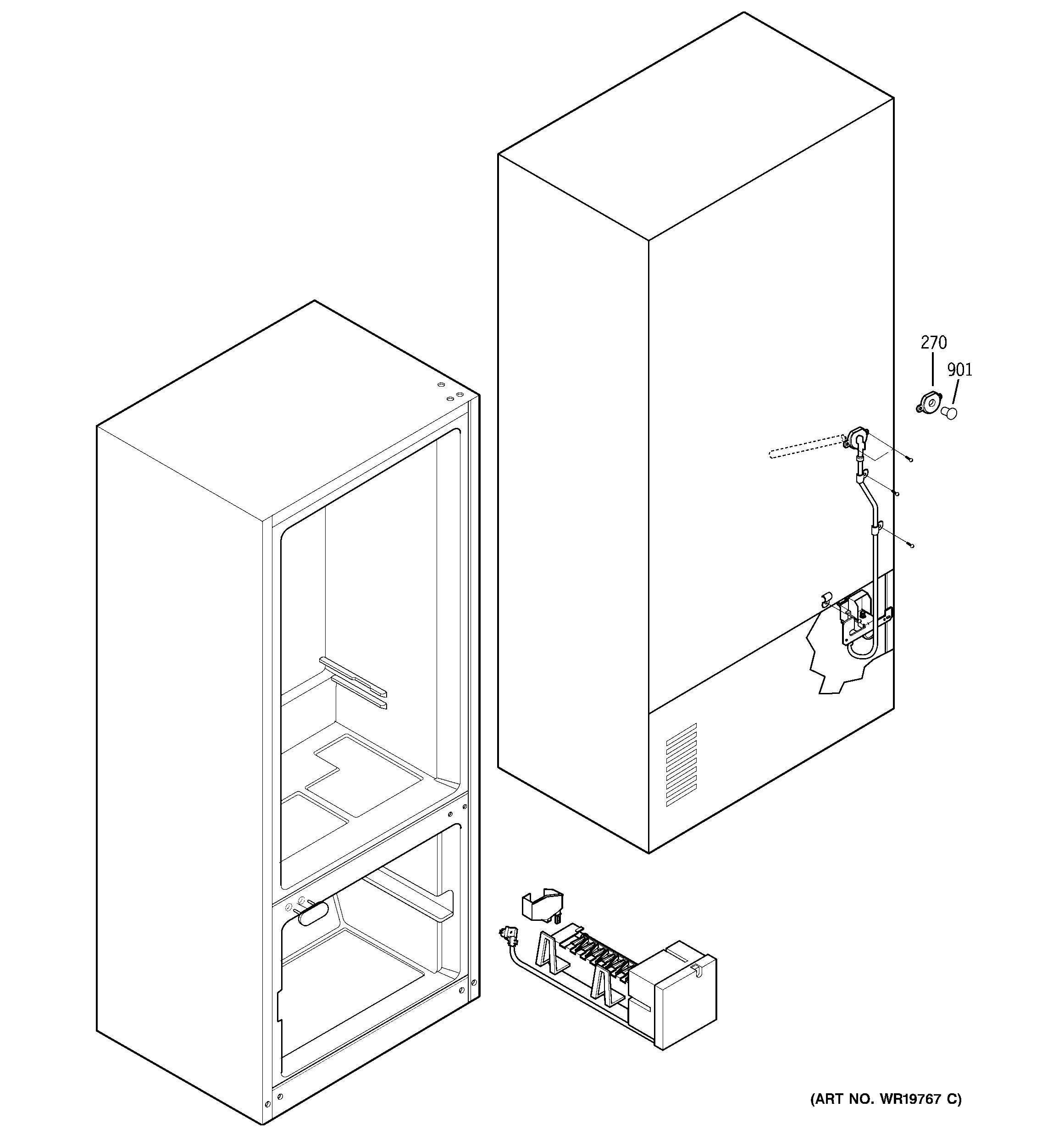 270
901
(ART NO. WR19767 C)