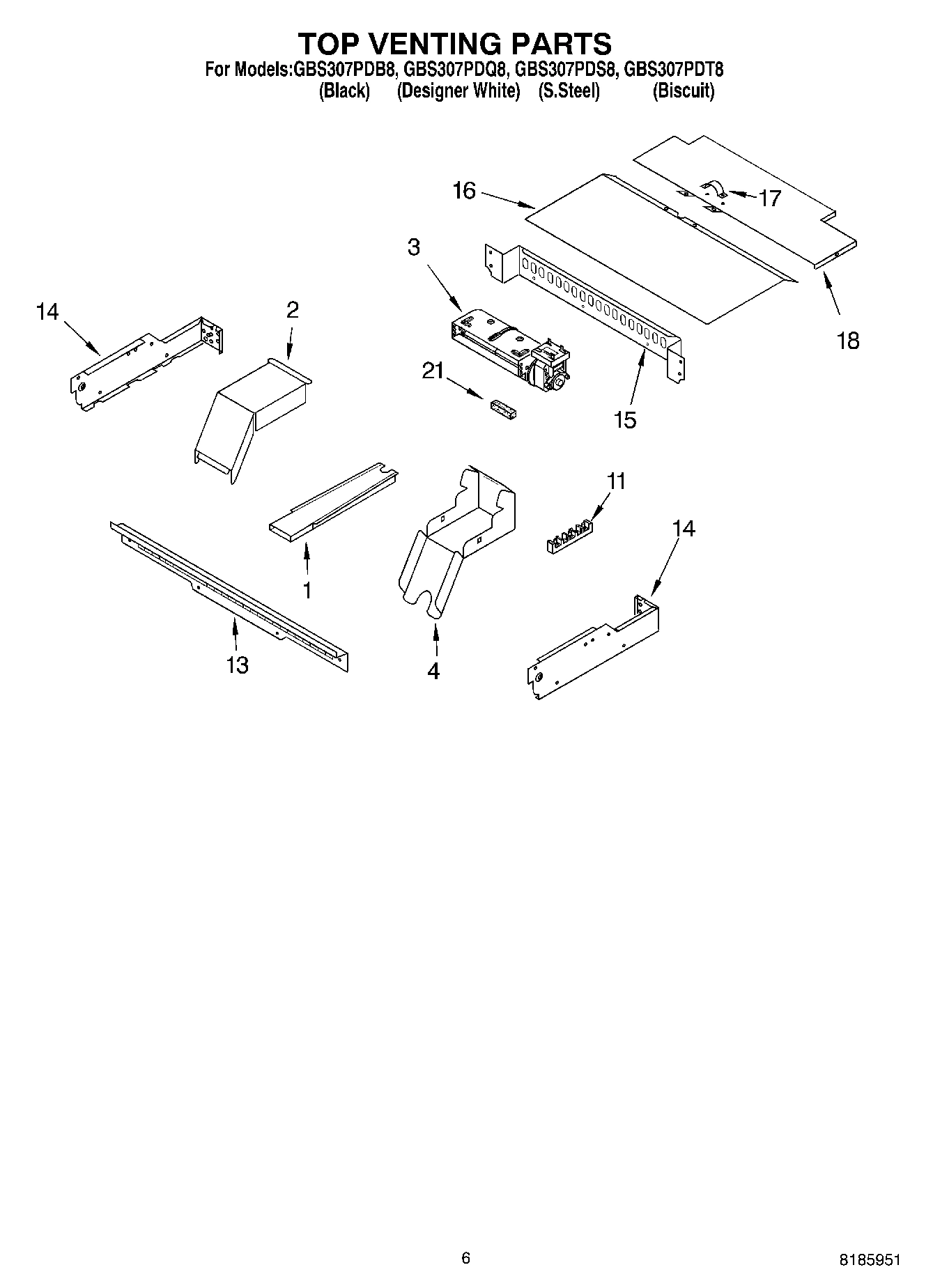 TOP VENTING PARTS
For Models:GBS307PDB8, GBS307PDQ8, GBS307PDS8, GBS307PDT8
(Black) (Designer White) (S.Steel) (Biscuit)

16
17
3
18
14
2
21
15
11
14
1
13
4

6
8185951