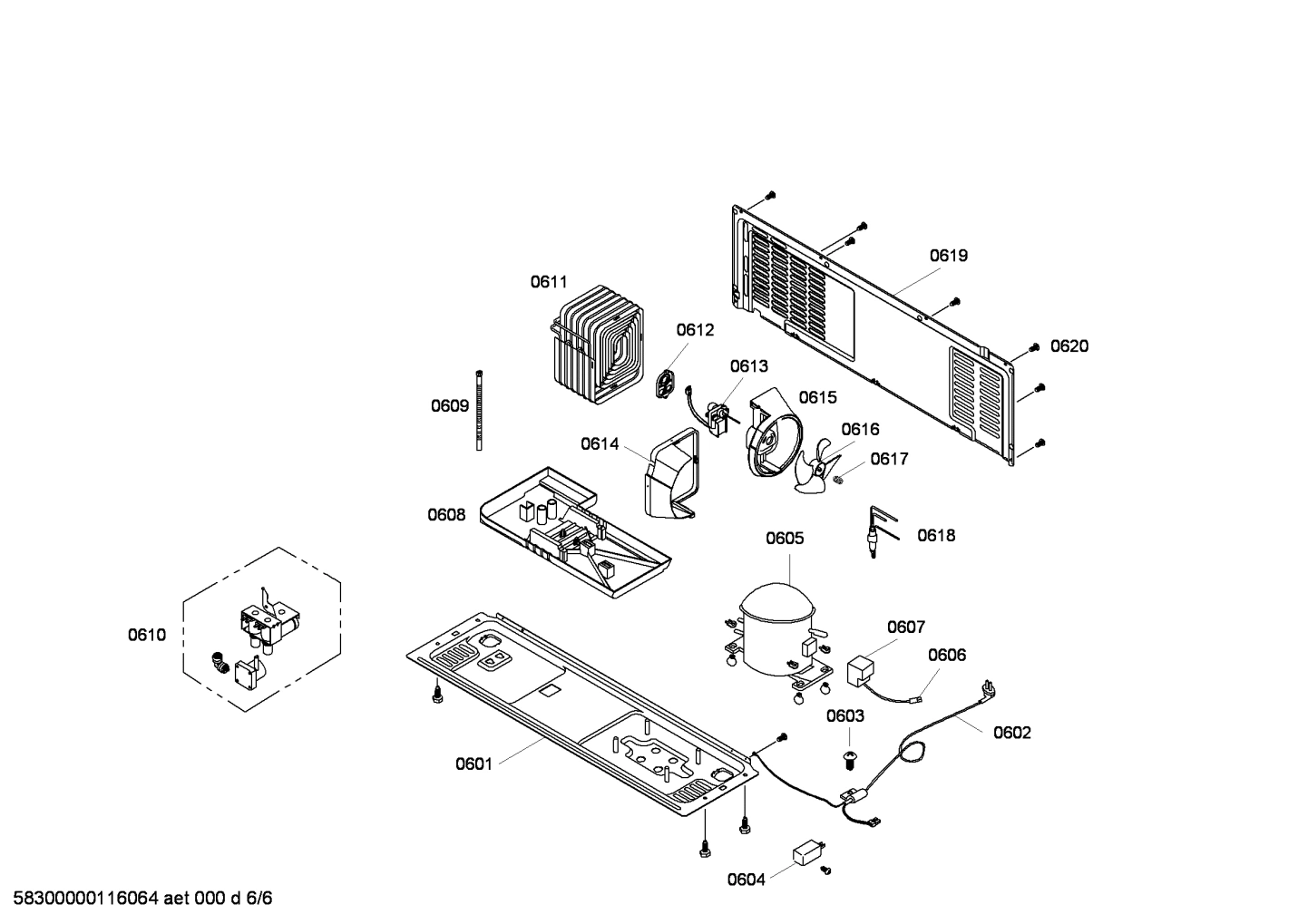 0619
0611
0612
0620
0613
0615
0609
0616
0614
0617
0608
0618
0605
0610
0607
0606
0603
0602
0601
0604
58300000116064 aet 000 d 6/6