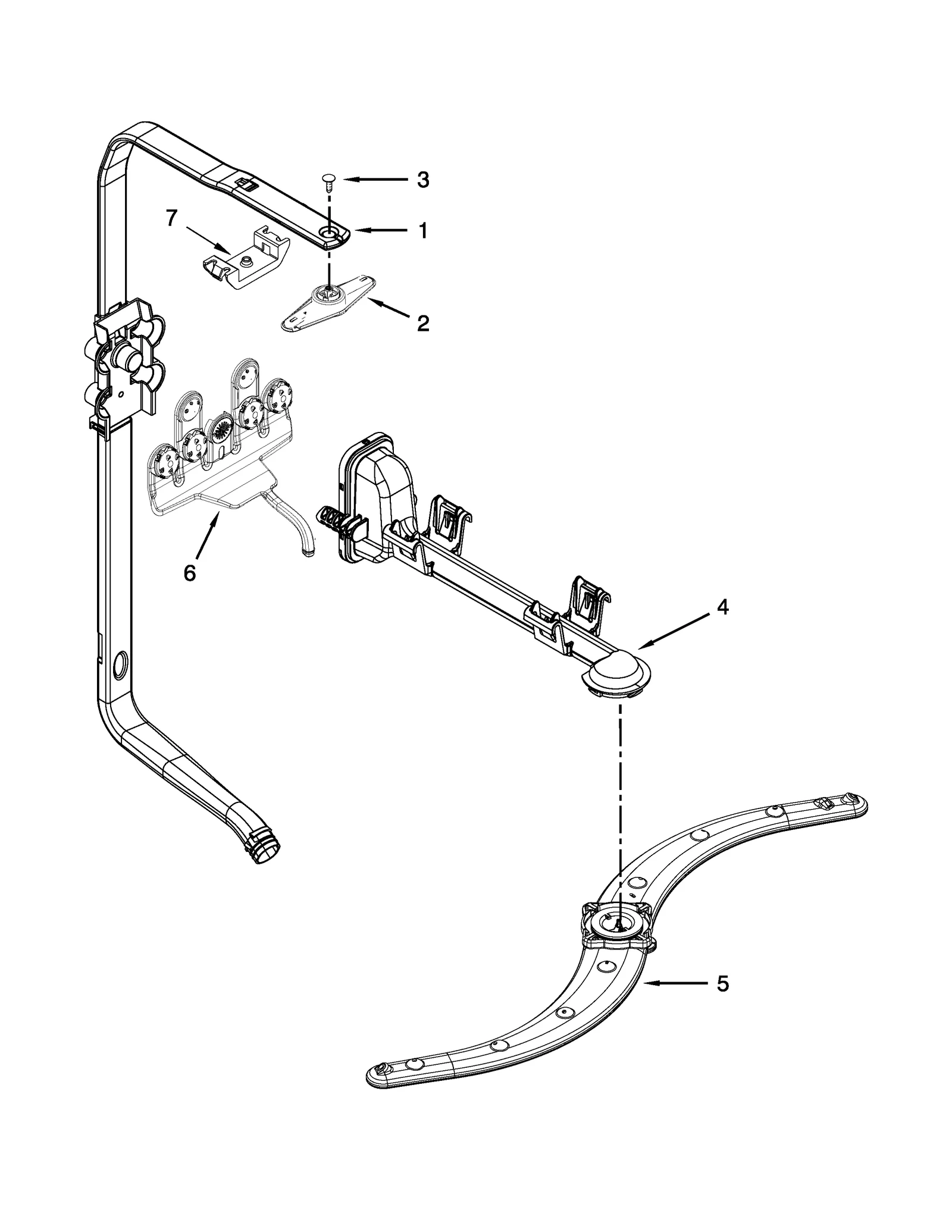 3

7

1

2

6

4

5