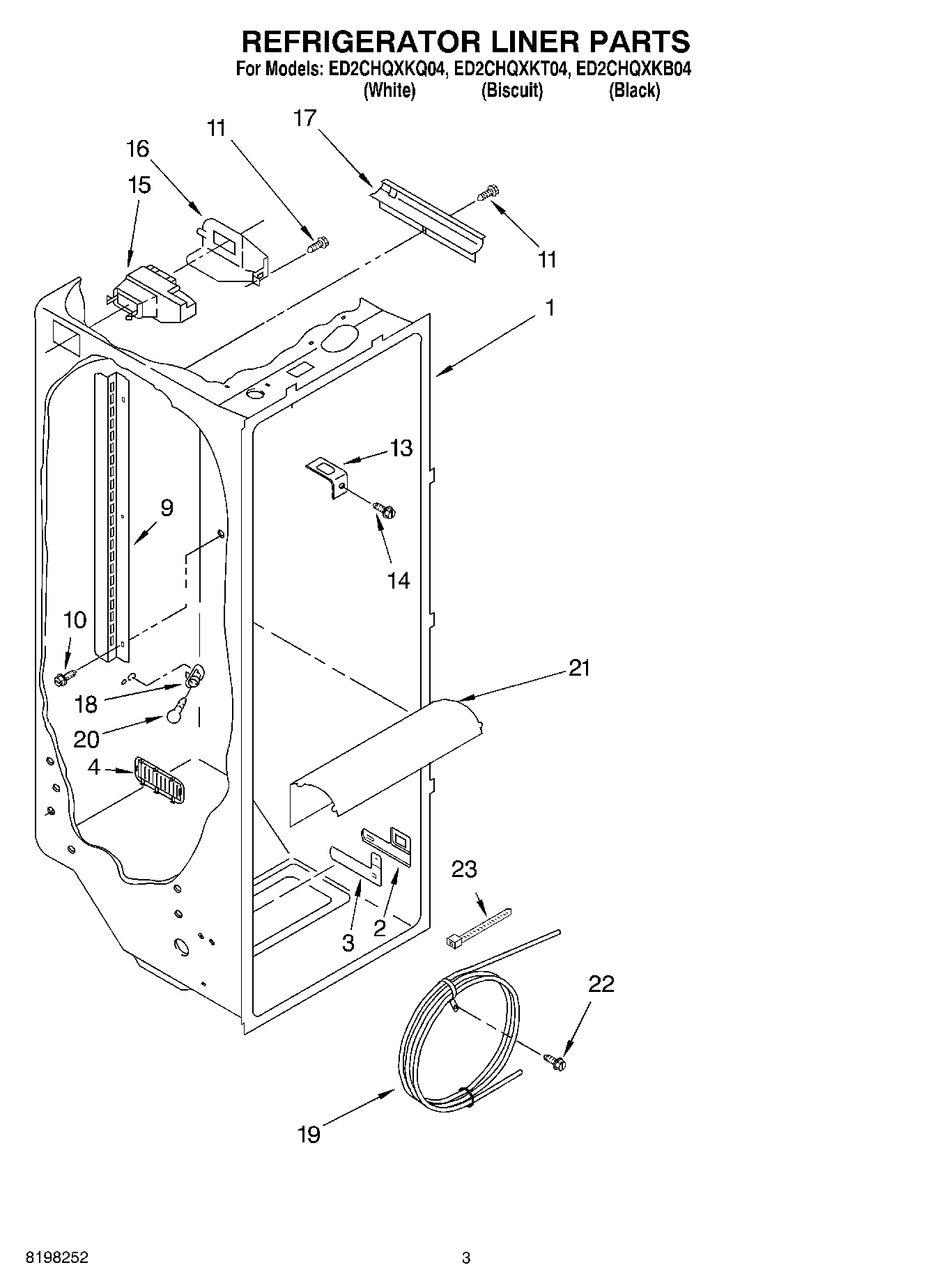 REFRIGERATOR LINER PARTS
For Models: ED2CHQXKQ04, ED2CHQXKT04, ED2CHQXKB04
(White) (Biscuit) (Black)

17
11
16
15
11
1
13
9
14
10
21
18
20
4
23
3
2
22
19

8198252
3