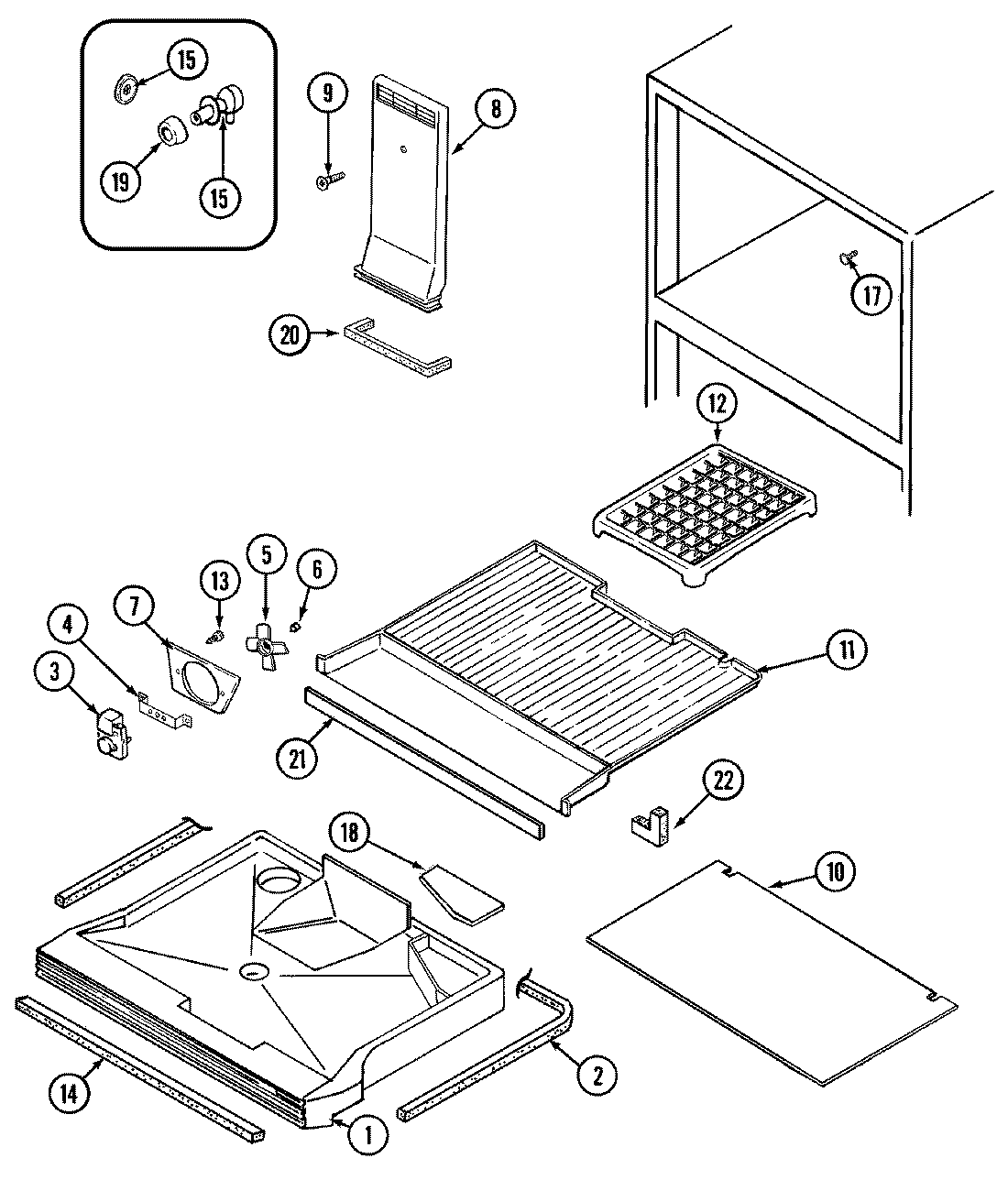 15
19
15
9
8
20
17
12
13
5
6
7
4
3
11
21
22
18
10
14
2
1