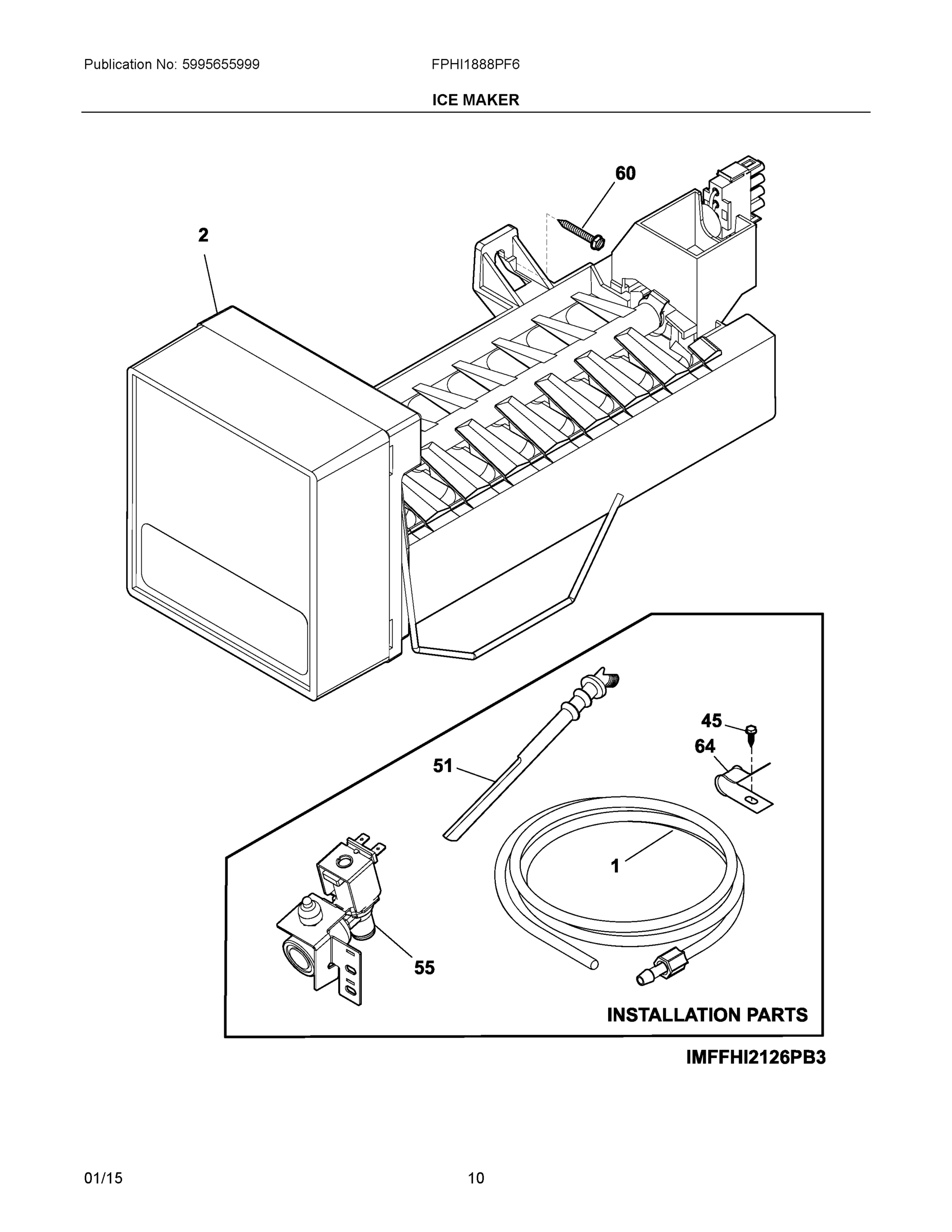 Publication No: 5995655999

FPHI1888PF6

ICE MAKER

60

2

45

64

51

1

55

INSTALLATION PARTS

IMFFHI2126PB3

01/15

10