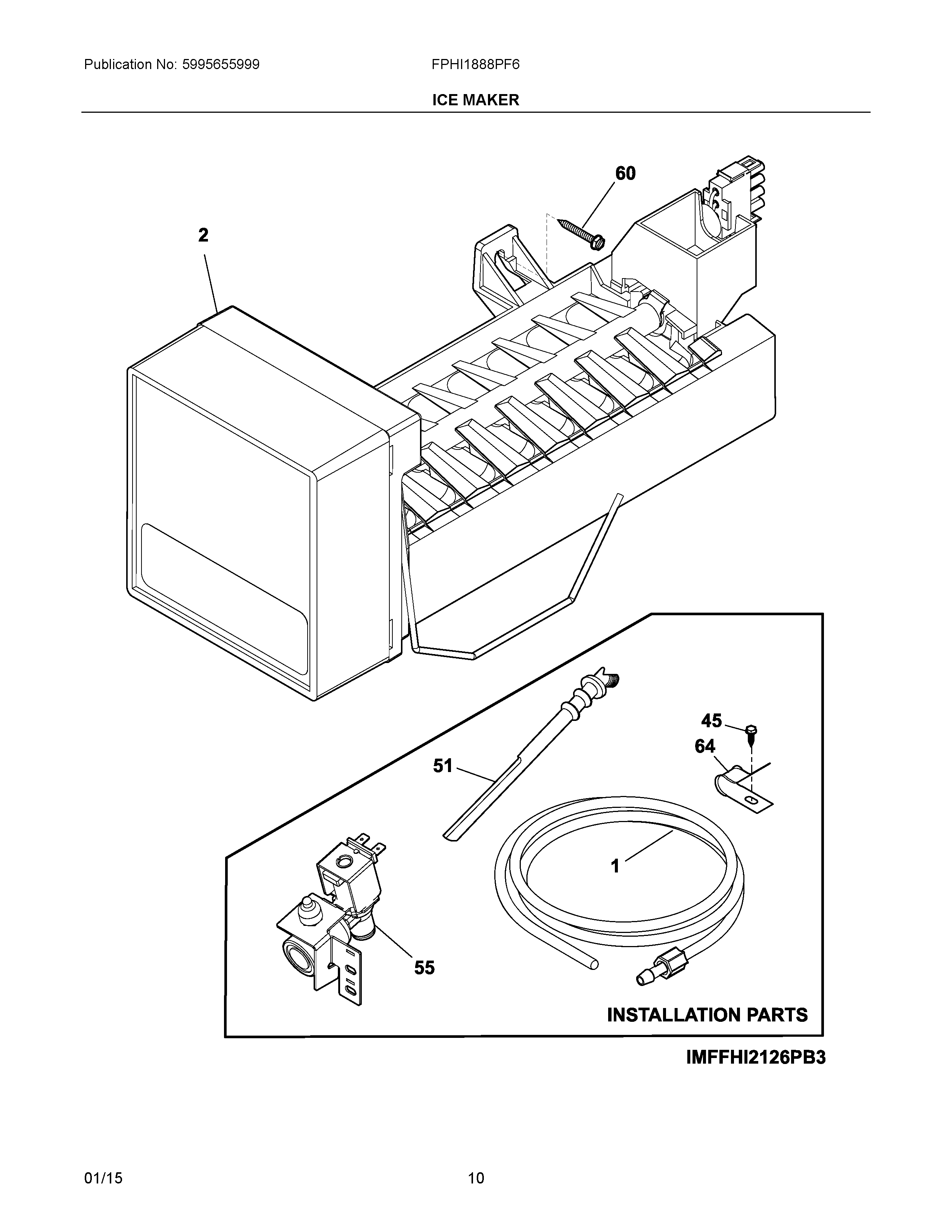 Publication No: 5995655999

FPHI1888PF6

ICE MAKER

60

2

45

64

51

1

55

INSTALLATION PARTS

IMFFHI2126PB3

01/15

10