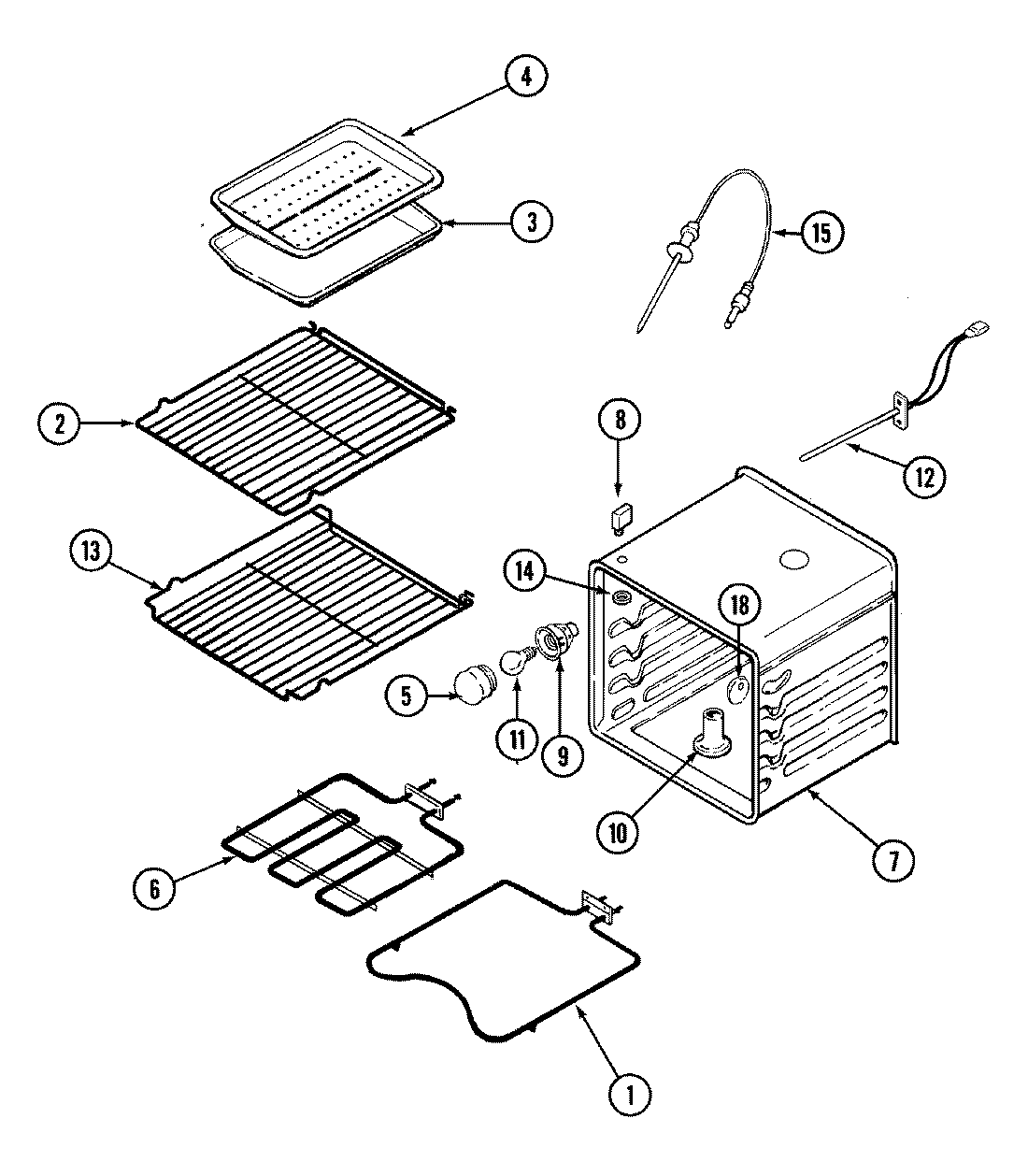 4
3
15
2
8
12
13
14
18
5
11
9
10
7
6
1