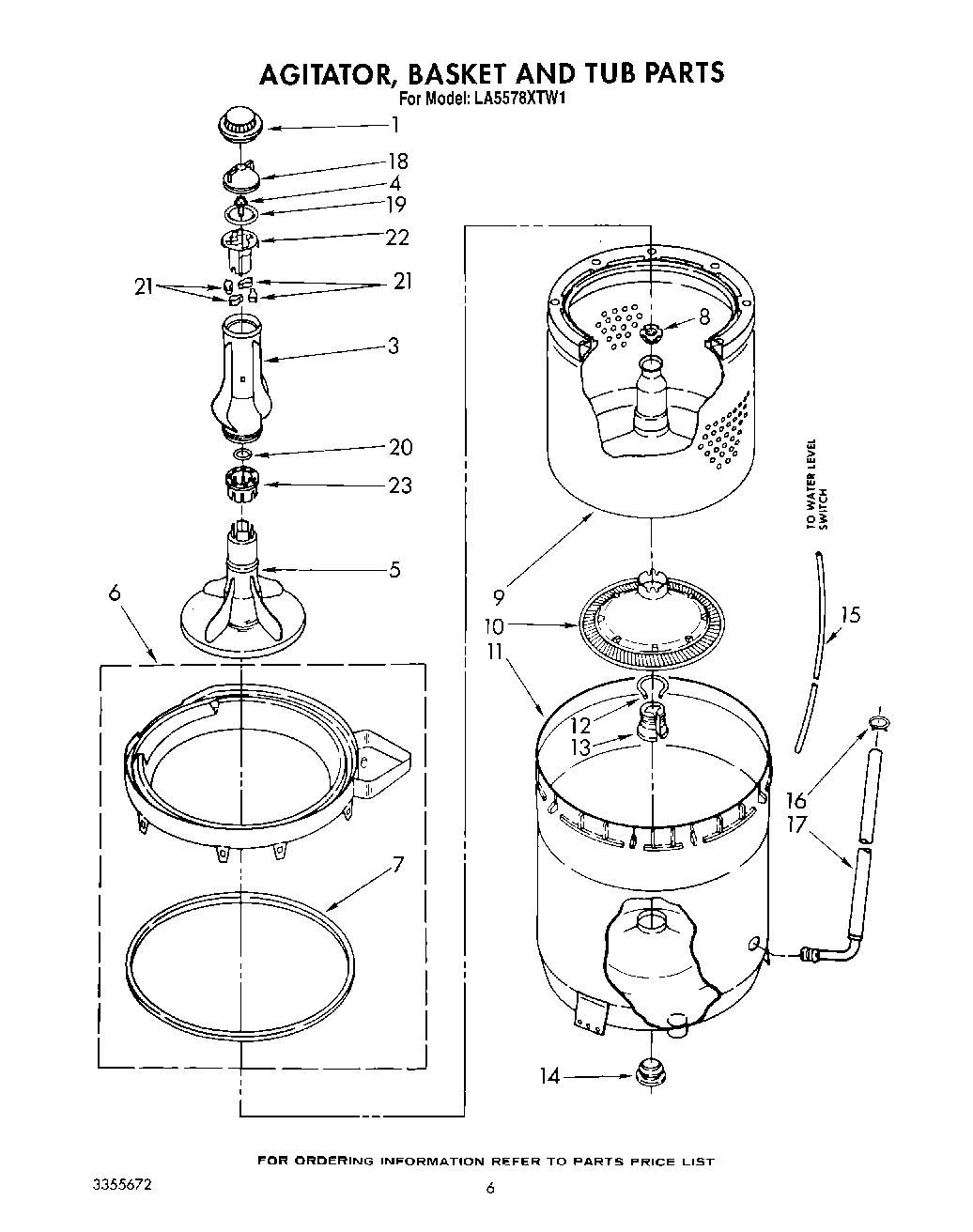 AGITATOR, BASKET AND TUB PARTS
For Model: LA5578XTW1

1
18
4
19
22
21
21
3
20
23
5
6
7
8
9
10
11
12
13
14
TO WATER LEVEL SWITCH
15
16
17

FOR ORDERING INFORMATION REFER TO PARTS PRICE LIST

3355672

6