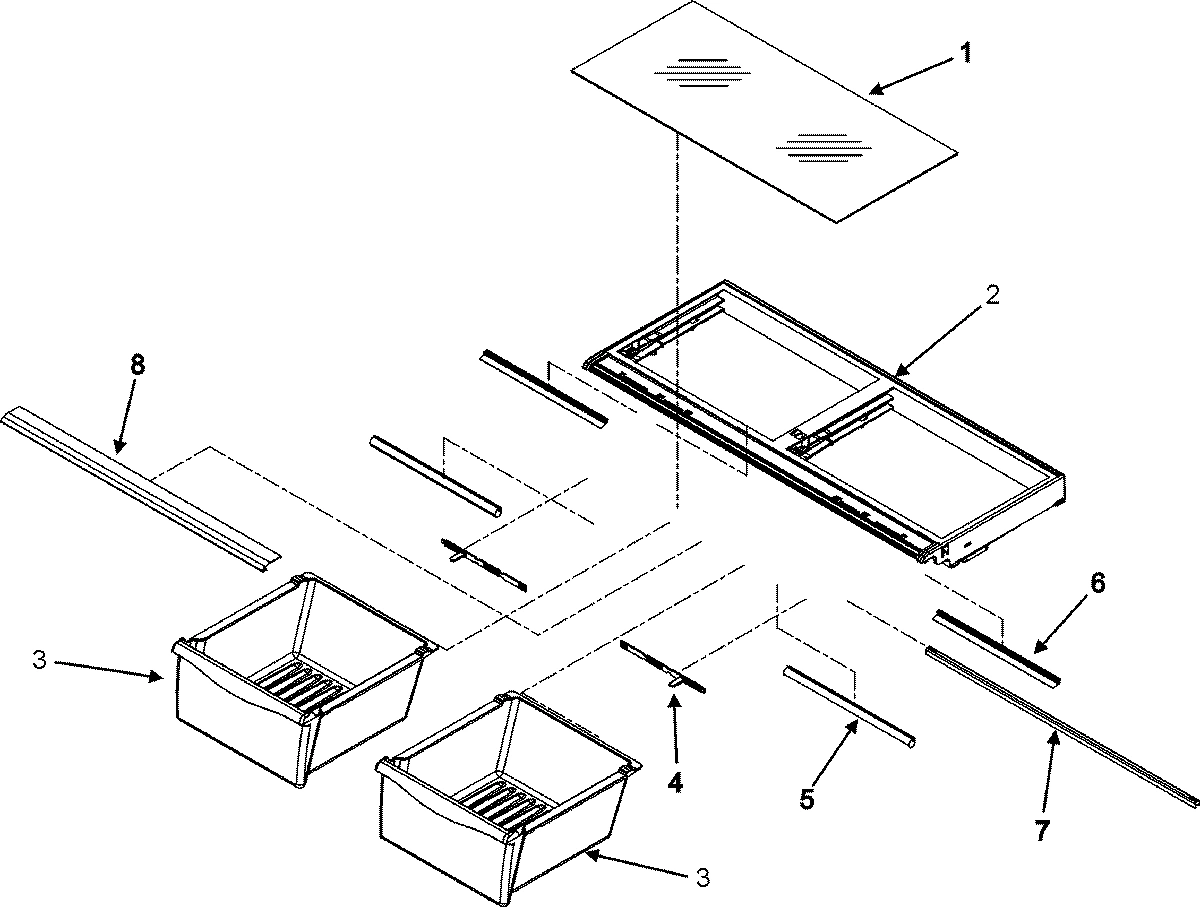 1
2
8
6
3
4
5
7
3