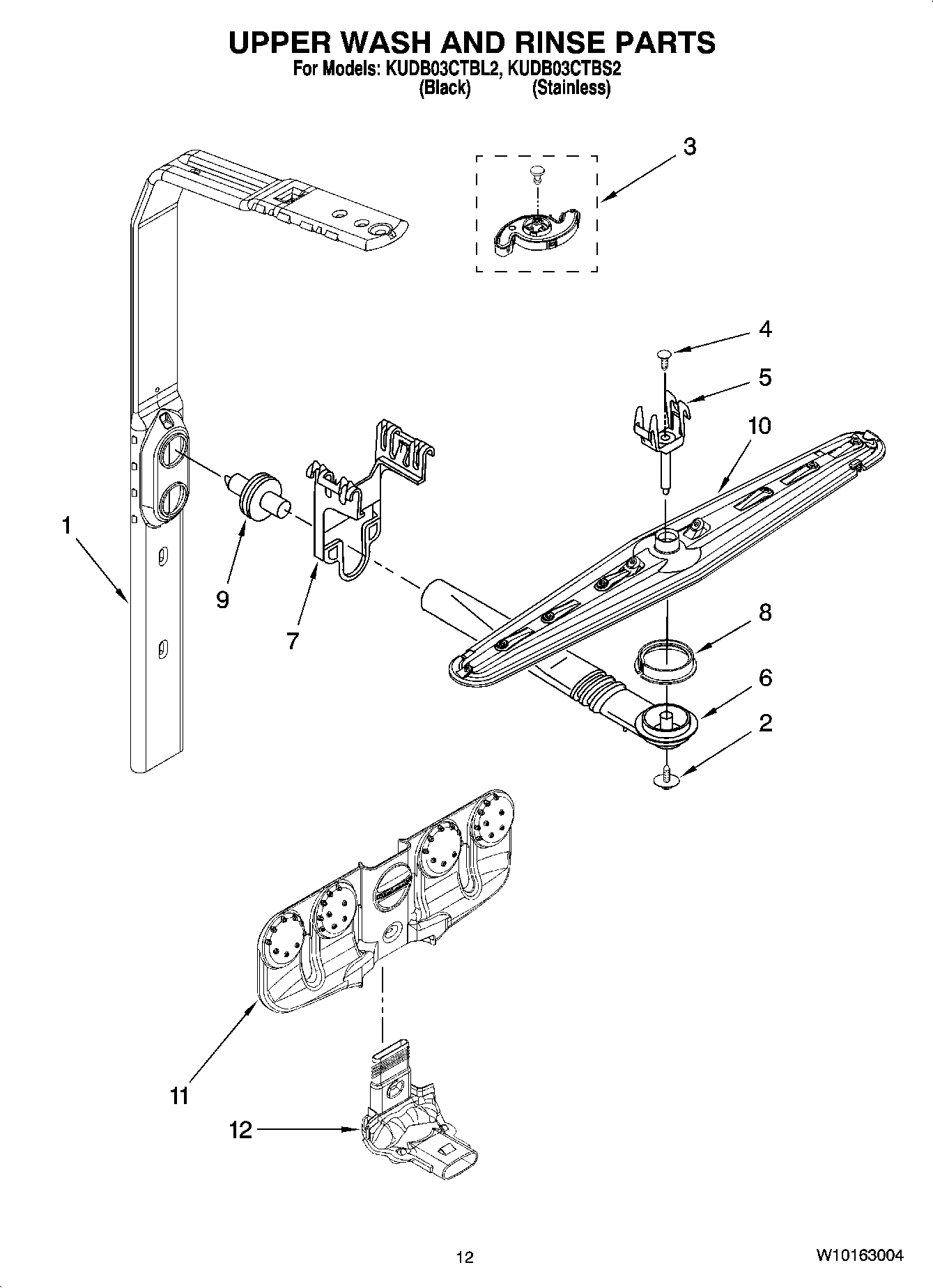 UPPER WASH AND RINSE PARTS

For Models: KUDB03CTBL2, KUDB03CTBS2
(Black) (Stainless)

3

4

5

10

1

9

7

8

6

2

11

12

12

W10163004